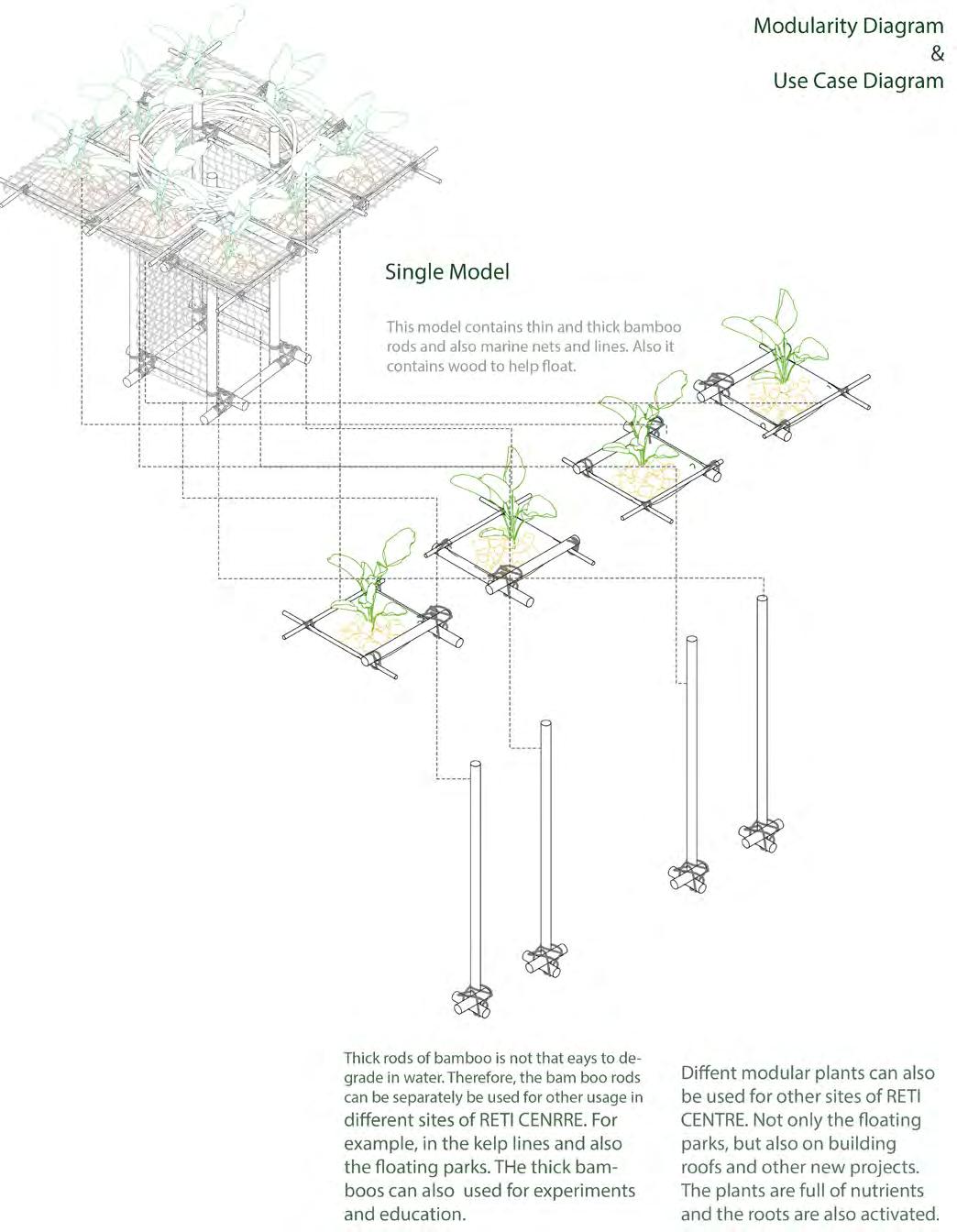 Modularity Diagram
&
Use Case Diagram

Single Model

This model contains thin and thick bamboo rods and also marine nets and lines. Also it contains wood to help float.

Thick rods of bamboo is not that eays to degrade in water. Therefore, the bam boo rods can be separately be used for other usage in different sites of RETI CENRRE. For example, in the kelp lines and also the floating parks. THe thick bamboos can also used for experiments and education.

Diffent modular plants can also be used for other sites of RETI CENTRE. Not only the floating parks, but also on building roofs and other new projects. The plants are full of nutrients and the roots are also activated.