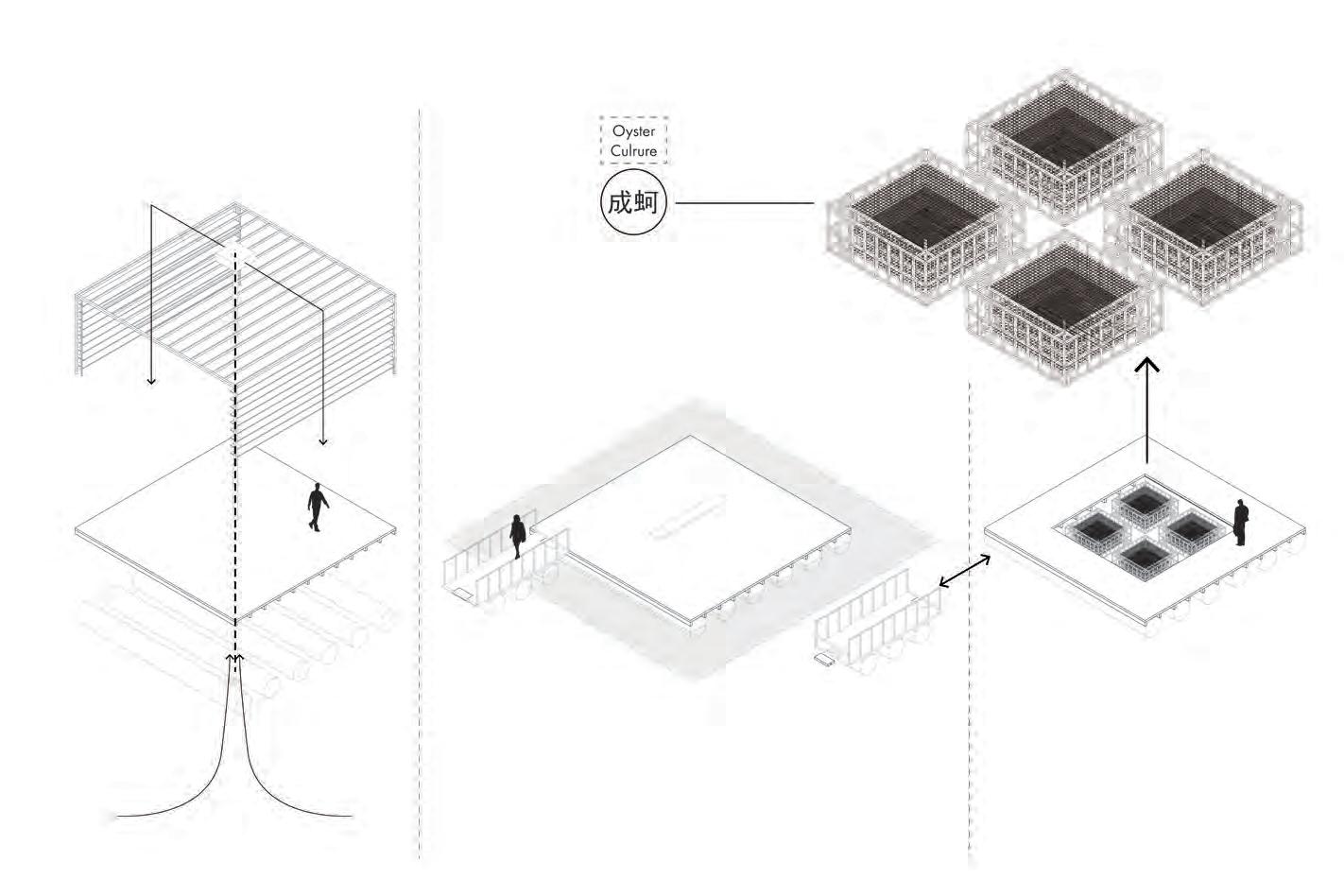 Oyster Culrure

成蚵