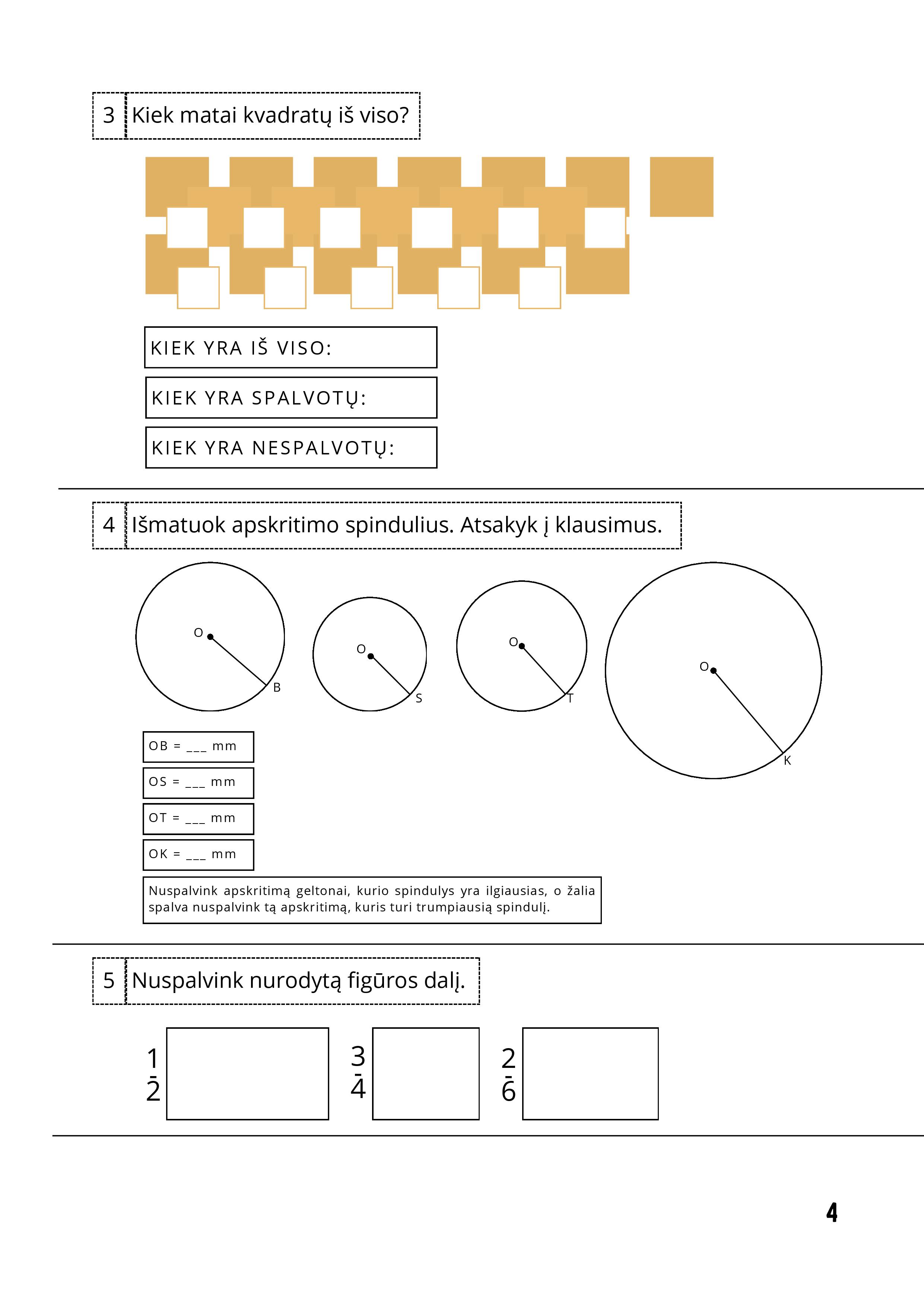 3 Kiek matai kvadratų iš viso?

KIEK YRA IŠ VISO:

KIEK YRA SPALVOTŲ:

KIEK YRA NESPALVOTŲ:

4 Išmatuok apskritimo spindulius. Atsakyk į klausimus.

O B O S O T O K

OB = ___ mm

OS = ___ mm

OT = ___ mm

OK = ___ mm

Nuspalvink apskritimą geltonai, kurio spindulys yra ilgiausias, o žalia spalva nuspalvink tą apskritimą, kuris turi trumpiausią spindulį.

5 Nuspalvink nurodytą figūros dalį.

$\frac{1}{2}$ $\frac{3}{4}$ $\frac{2}{6}$

4