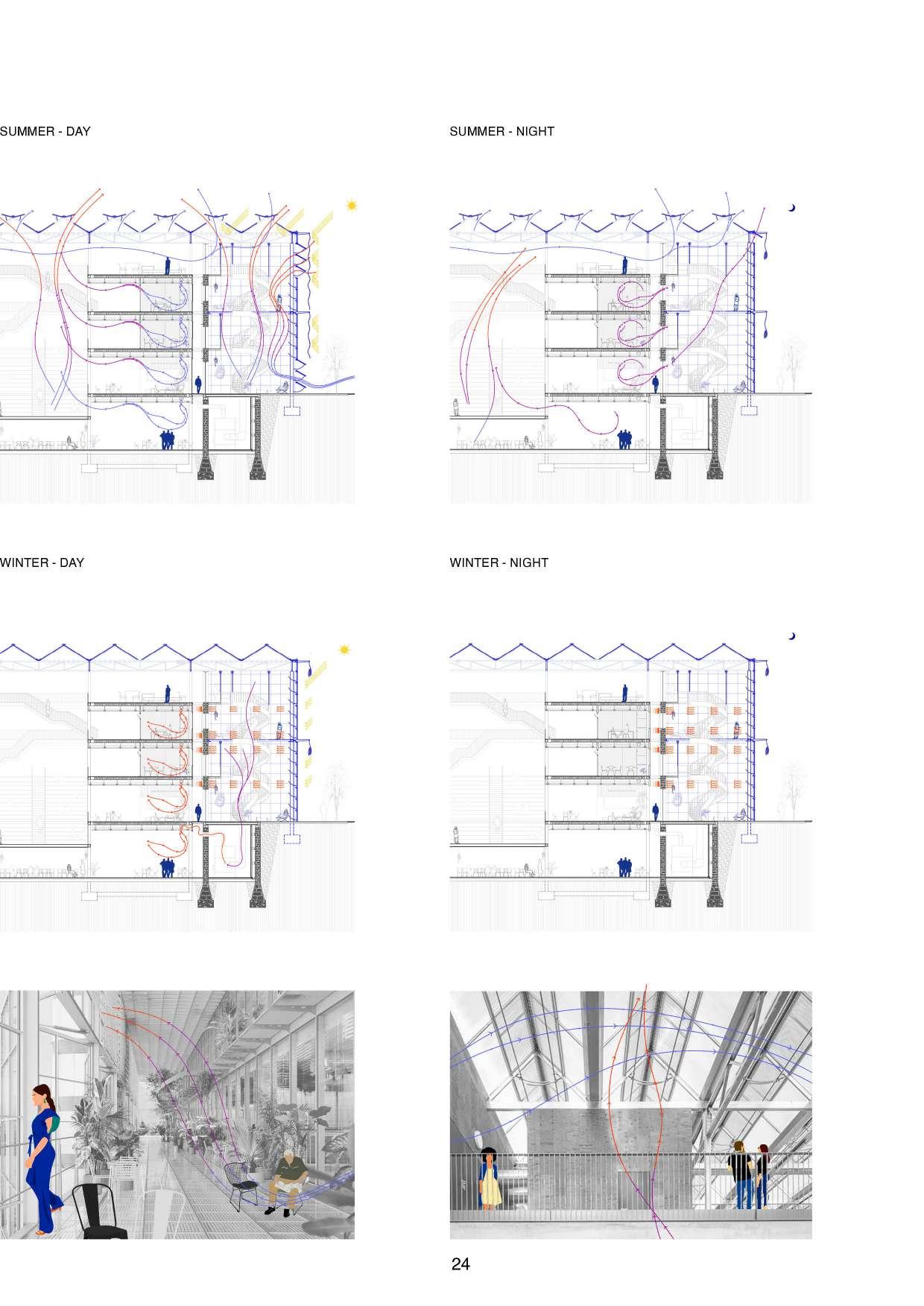 SUMMER - DAY

SUMMER - NIGHT

WINTER - DAY

WINTER - NIGHT

24