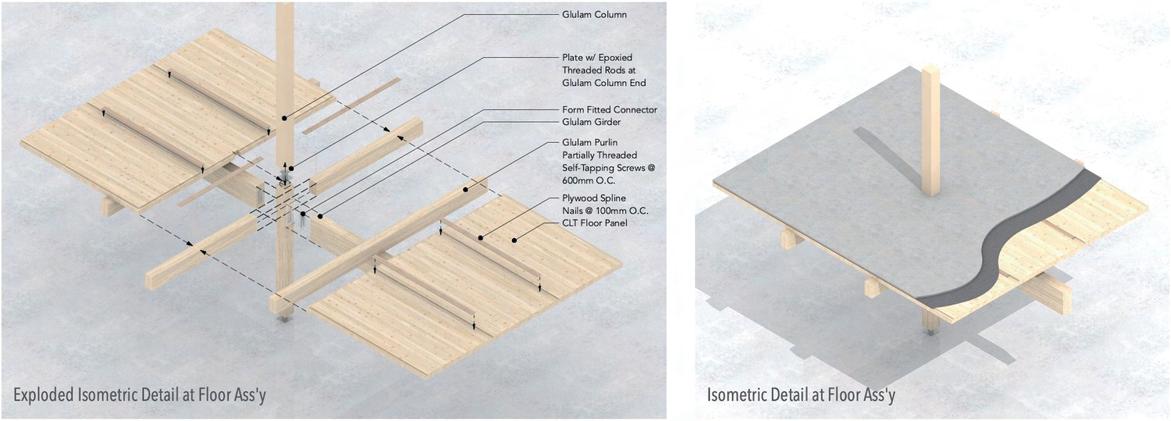 Glulam Column

Plate w/ Epoxied Threaded Rods at Glulam Column End

Form Fitted Connector

Glulam Girder

Glulam Purlin Partially Threaded Self-Tapping Screws @ 600mm O.C.

Plywood Spline Nails @ 100mm O.C.

CLT Floor Panel

Exploded Isometric Detail at Floor Ass'y

Isometric Detail at Floor Ass'y