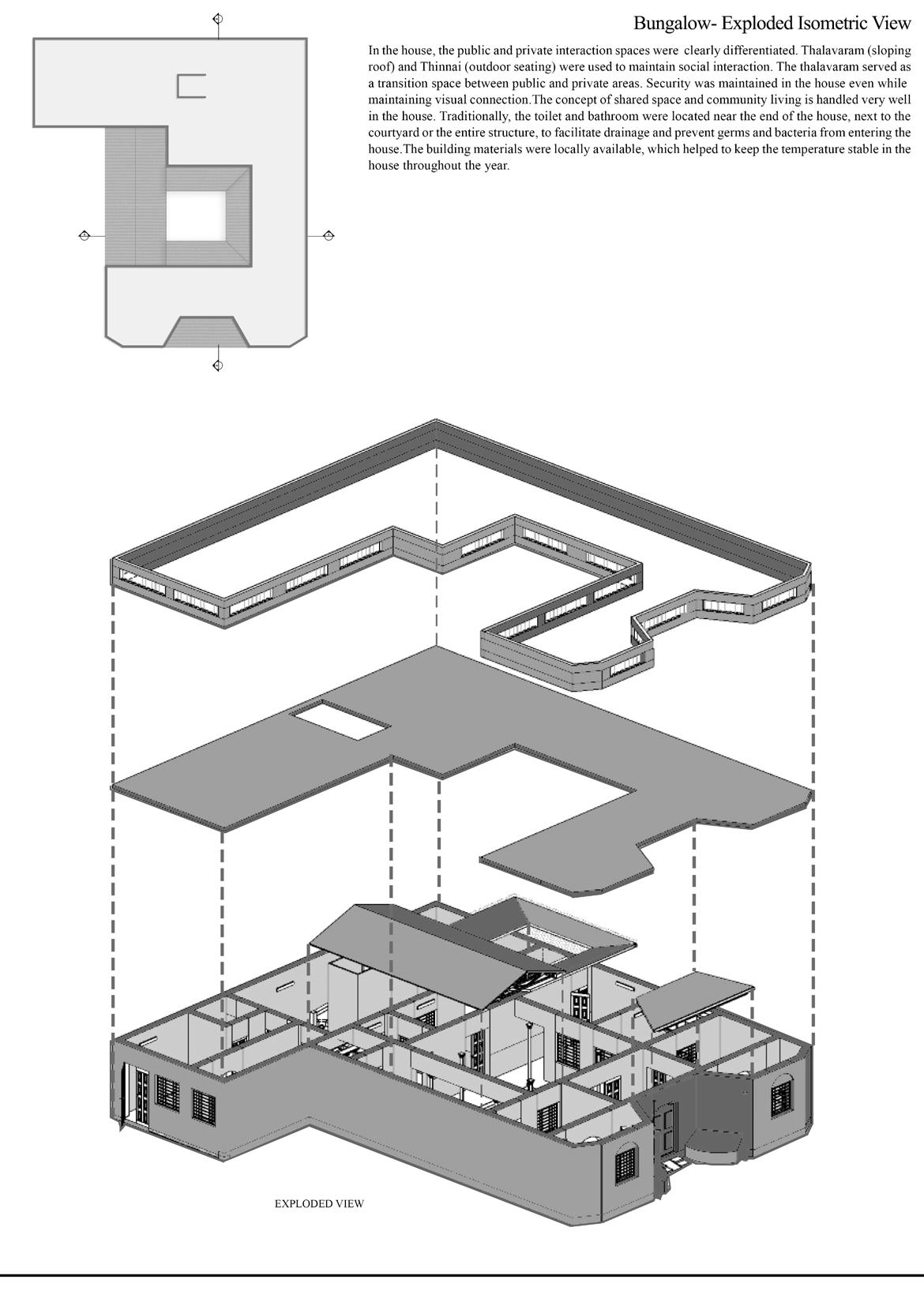 Bungalow- Exploded Isometric View

In the house, the public and private interaction spaces were clearly differentiated. Thalavaram (sloping roof) and Thinnai (outdoor seating) were used to maintain social interaction. The thalavaram served as a transition space between public and private areas. Security was maintained in the house even while maintaining visual connection.The concept of shared space and community living is handled very well in the house. Traditionally, the toilet and bathroom were located near the end of the house, next to the courtyard or the entire structure, to facilitate drainage and prevent germs and bacteria from entering the house.The building materials were locally available, which helped to keep the temperature stable in the house throughout the year.

EXPLODED VIEW