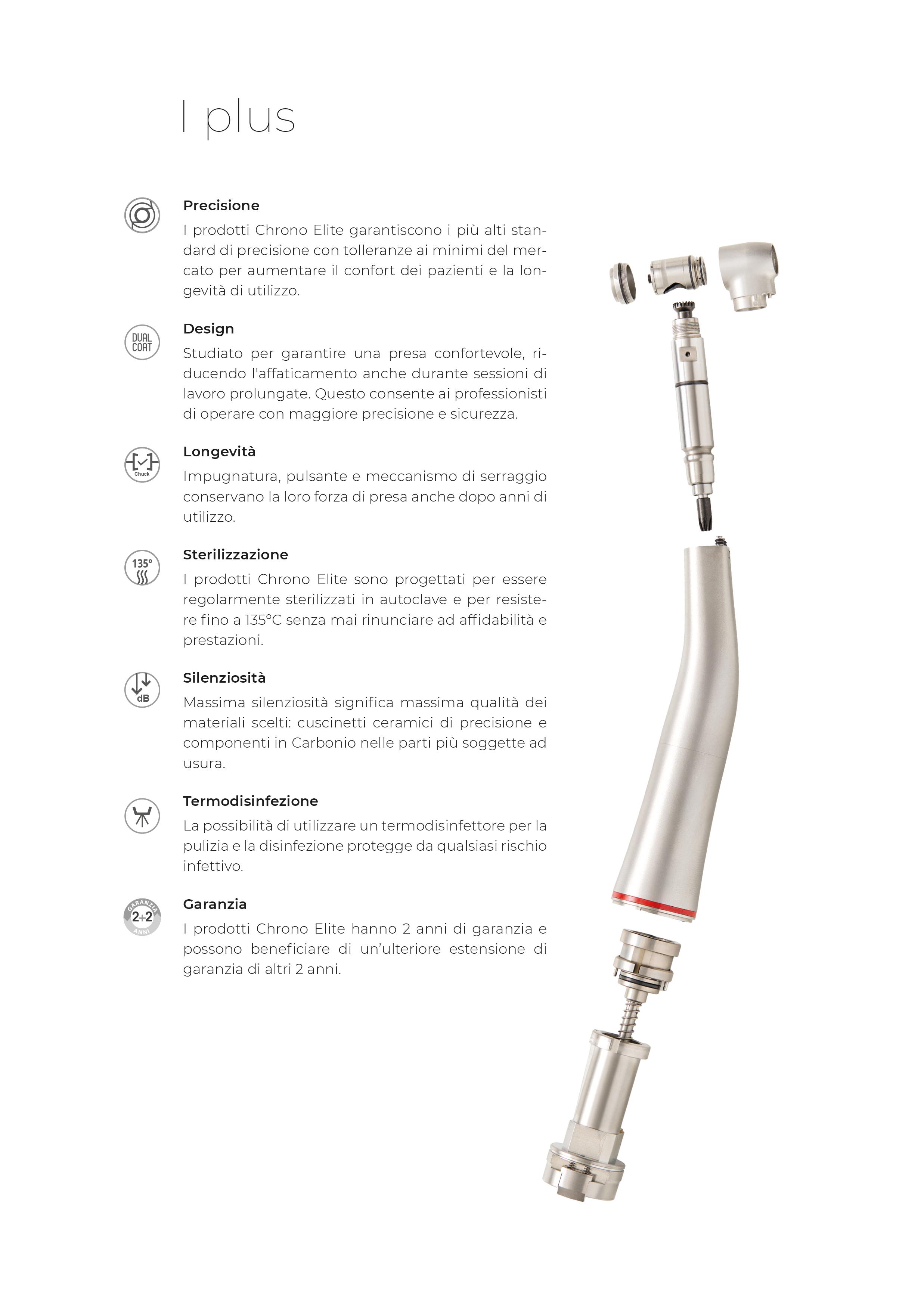 I plus

Precisione
I prodotti Chrono Elite garantiscono i più alti standard di precisione con tolleranze ai minimi del mercato per aumentare il confort dei pazienti e la longevità di utilizzo.

DUAL COAT

Design
Studiato per garantire una presa confortevole, riducendo l'affaticamento anche durante sessioni di lavoro prolungate. Questo consente ai professionisti di operare con maggiore precisione e sicurezza.

Chuck

Longevità
Impugnatura, pulsante e meccanismo di serraggio conservano la loro forza di presa anche dopo anni di utilizzo.

135°

Sterilizzazione
I prodotti Chrono Elite sono progettati per essere regolarmente sterilizzati in autoclave e per resistere fino a 135°C senza mai rinunciare ad affidabilità e prestazioni.

dB

Silenziosità
Massima silenziosità significa massima qualità dei materiali scelti: cuscinetti ceramici di precisione e componenti in Carbonio nelle parti più soggette ad usura.

Termodisinfezione
La possibilità di utilizzare un termodisinfettore per la pulizia e la disinfezione protegge da qualsiasi rischio infettivo.

GARANZIA 2+2 ANNI

Garanzia
I prodotti Chrono Elite hanno 2 anni di garanzia e possono beneficiare di un'ulteriore estensione di garanzia di altri 2 anni.