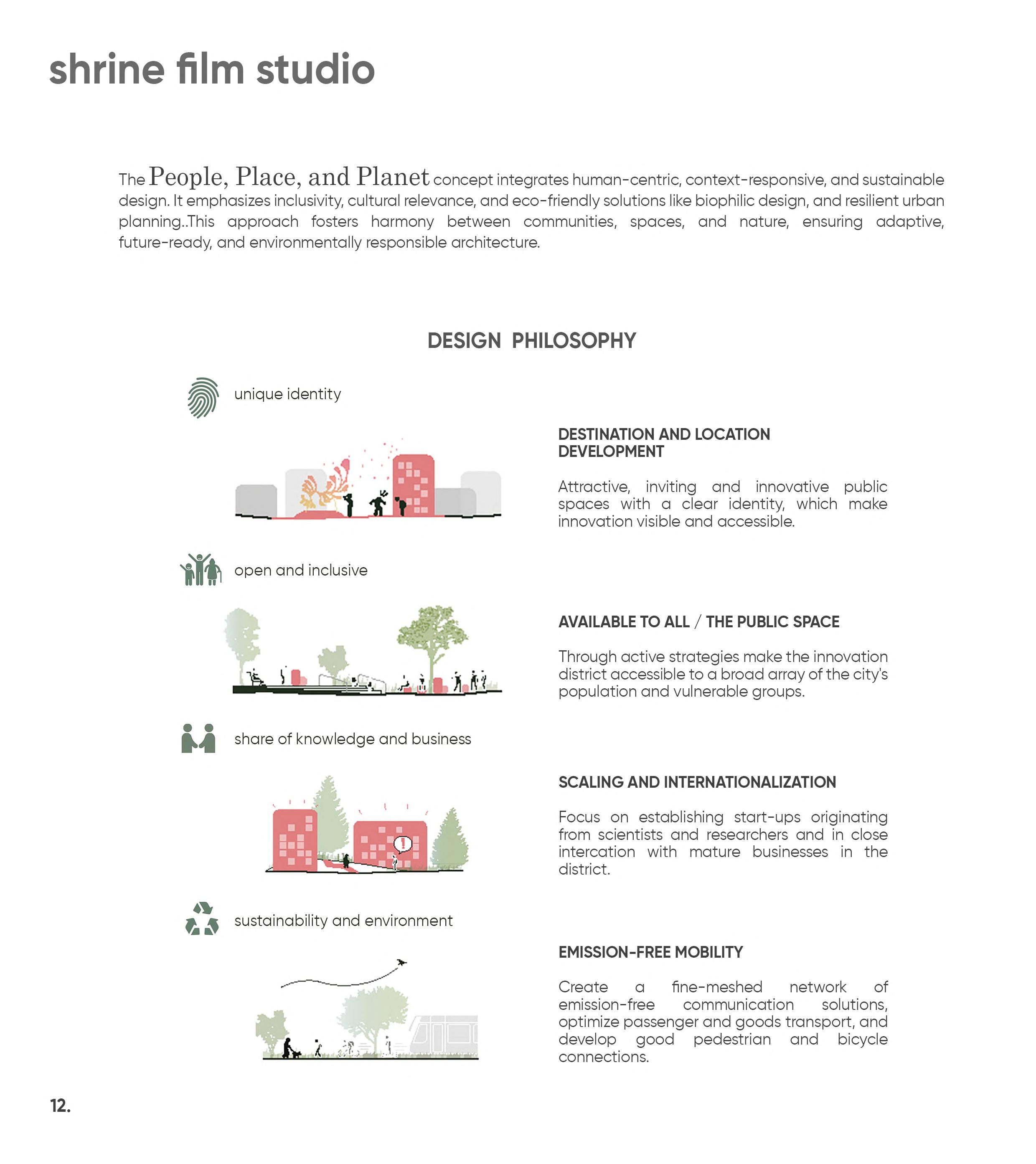 shrine film studio

The People, Place, and Planet concept integrates human-centric, context-responsive, and sustainable design. It emphasizes inclusivity, cultural relevance, and eco-friendly solutions like biophilic design, and resilient urban planning..This approach fosters harmony between communities, spaces, and nature, ensuring adaptive, future-ready, and environmentally responsible architecture.

DESIGN PHILOSOPHY

unique identity

DESTINATION AND LOCATION DEVELOPMENT

Attractive, inviting and innovative public spaces with a clear identity, which make innovation visible and accessible.

open and inclusive

AVAILABLE TO ALL / THE PUBLIC SPACE

Through active strategies make the innovation district accessible to a broad array of the city's population and vulnerable groups.

share of knowledge and business

SCALING AND INTERNATIONALIZATION

Focus on establishing start-ups originating from scientists and researchers and in close intercation with mature businesses in the district.

sustainability and environment

EMISSION-FREE MOBILITY

Create a fine-meshed network of emission-free communication solutions, optimize passenger and goods transport, and develop good pedestrian and bicycle connections.

12.