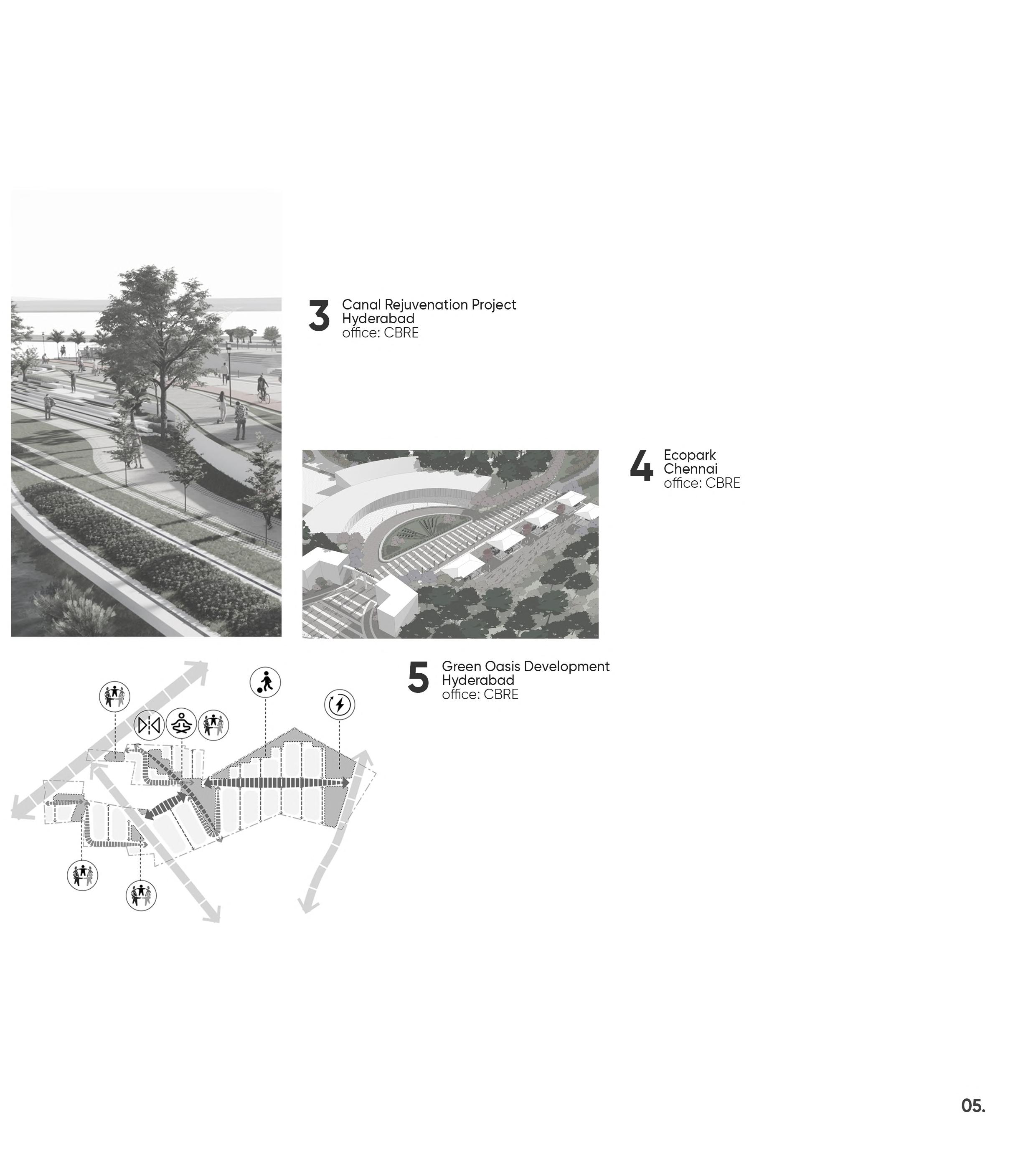 3 Canal Rejuvenation Project
Hyderabad
office: CBRE

4 Ecopark
Chennai
office: CBRE

5 Green Oasis Development
Hyderabad
office: CBRE

05.