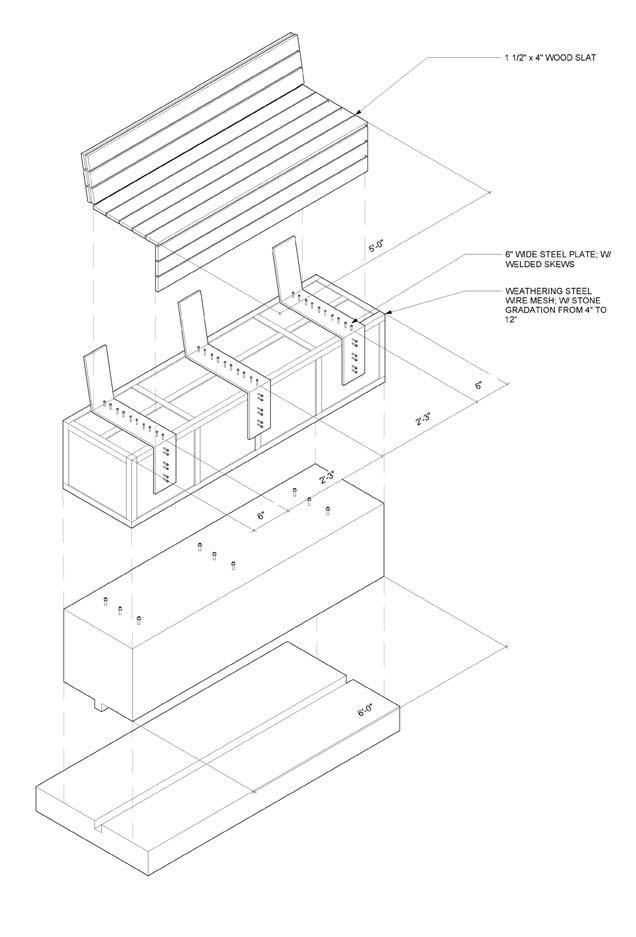 1 1/2" x 4" WOOD SLAT

5'-0"

6" WIDE STEEL PLATE; W/ WELDED SKEWS

WEATHERING STEEL WIRE MESH; W/ STONE GRADATION FROM 4" TO 12"

6"

2'-3"

2'-3"

6"

6'-0"