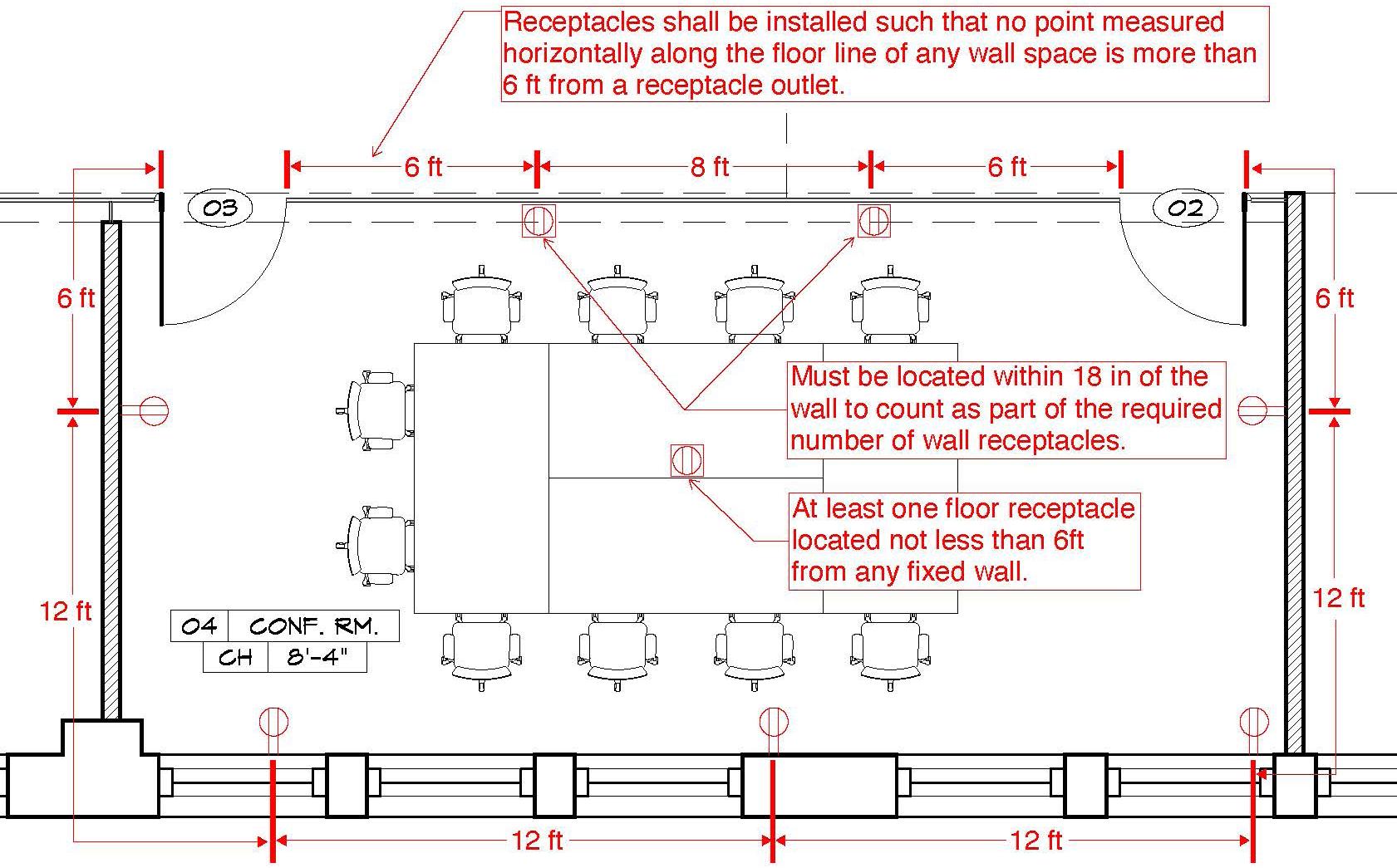 Receptacles shall be installed such that no point measured horizontally along the floor line of any wall space is more than 6 ft from a receptacle outlet.

6 ft

8 ft

6 ft

03

02

6 ft

6 ft

Must be located within 18 in of the wall to count as part of the required number of wall receptacles.

At least one floor receptacle located not less than 6ft from any fixed wall.

12 ft

12 ft

| 04 | CONF. RM. |
|---|---|
| CH | 8'-4" |

12 ft

12 ft