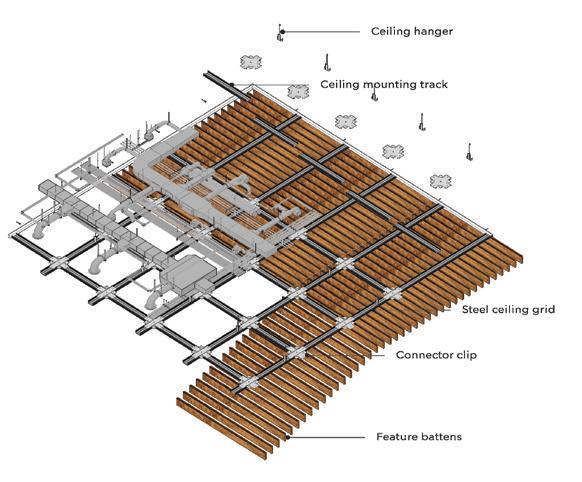 Ceiling hanger

Ceiling mounting track

Steel ceiling grid

Connector clip

Feature battens