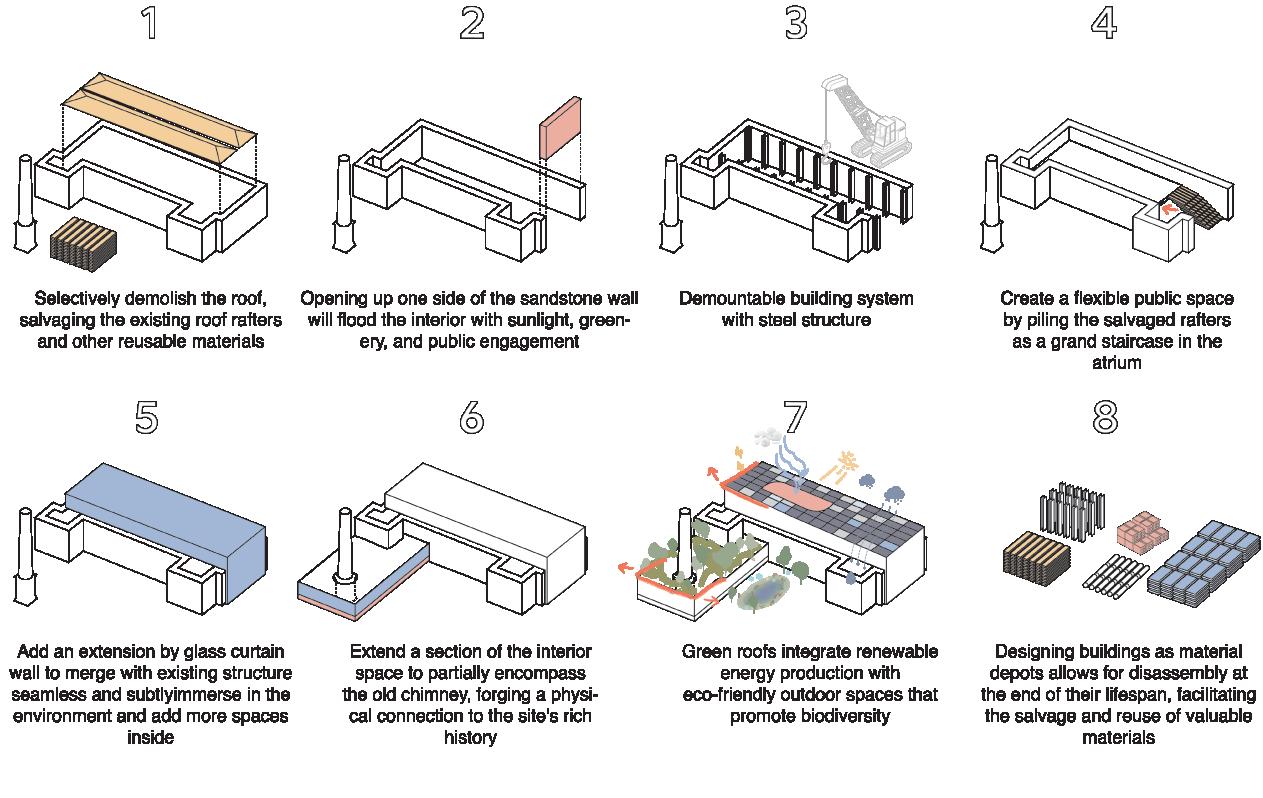 1

Selectively demolish the roof, salvaging the existing roof rafters and other reusable materials

2

Opening up one side of the sandstone wall will flood the interior with sunlight, greenery, and public engagement

3

Demountable building system with steel structure

4

Create a flexible public space by piling the salvaged rafters as a grand staircase in the atrium

5

Add an extension by glass curtain wall to merge with existing structure seamless and subtlyimmerse in the environment and add more spaces inside

6

Extend a section of the interior space to partially encompass the old chimney, forging a physical connection to the site's rich history

7

Green roofs integrate renewable energy production with eco-friendly outdoor spaces that promote biodiversity

8

Designing buildings as material depots allows for disassembly at the end of their lifespan, facilitating the salvage and reuse of valuable materials