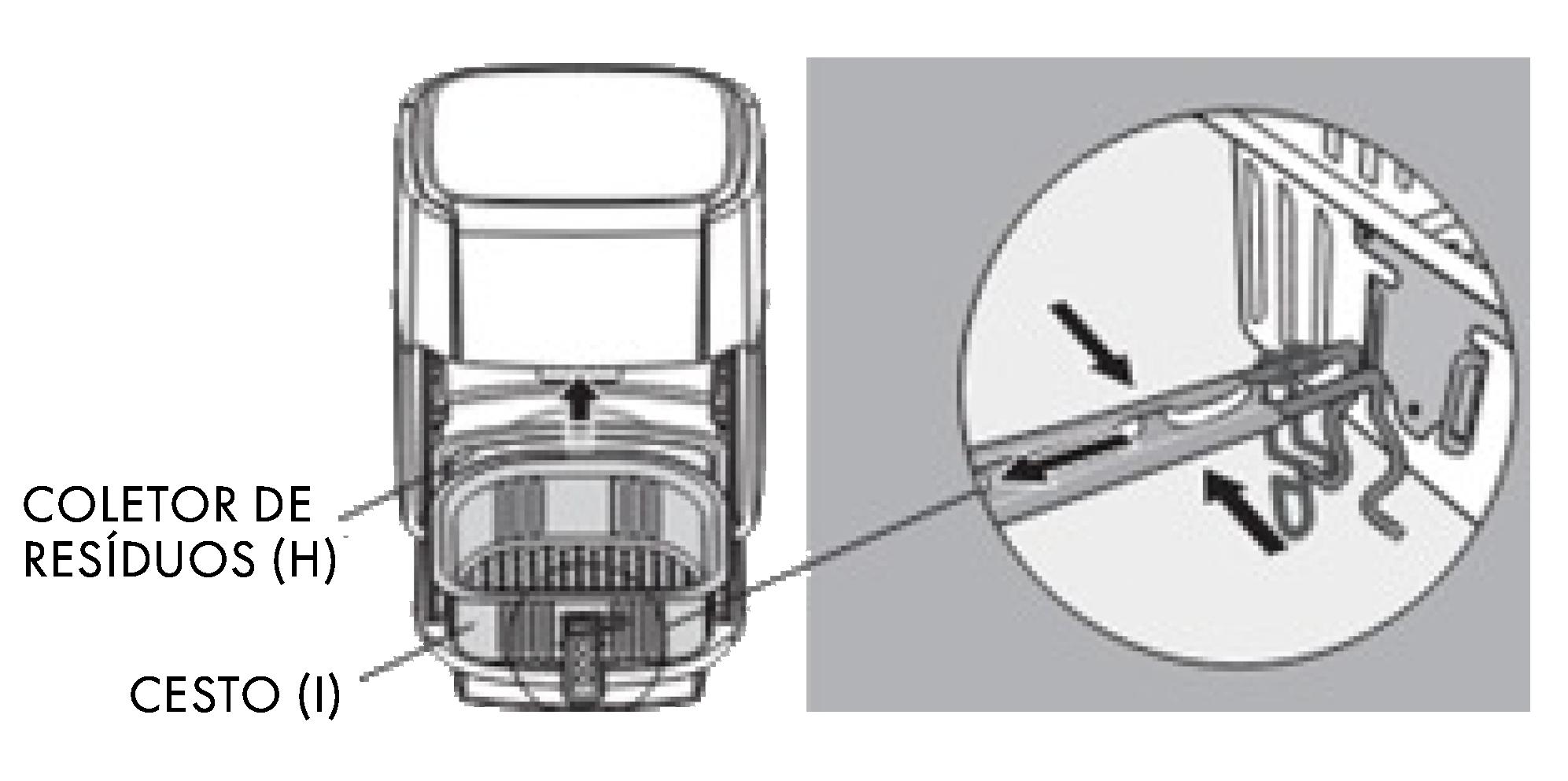 COLETOR DE RESÍDUOS (H)

CESTO (I)