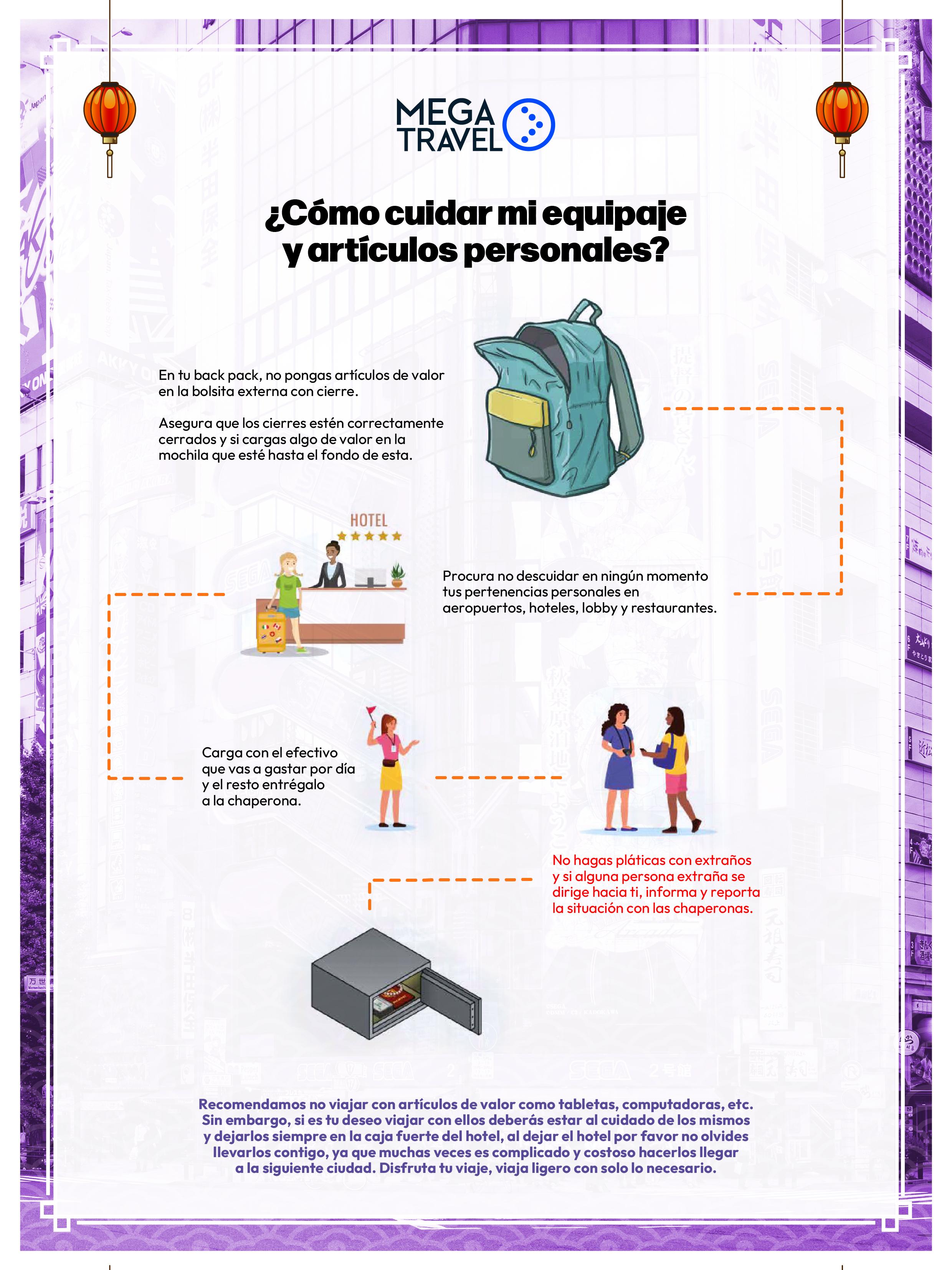 MEGA TRAVEL

¿Cómo cuidar mi equipaje y artículos personales?

En tu back pack, no pongas artículos de valor en la bolsita externa con cierre.

Asegura que los cierres estén correctamente cerrados y si cargas algo de valor en la mochila que esté hasta el fondo de esta.

HOTEL

Procura no descuidar en ningún momento tus pertenencias personales en aeropuertos, hoteles, lobby y restaurantes.

Carga con el efectivo que vas a gastar por día y el resto entrégalo a la chaperona.

No hagas pláticas con extraños y si alguna persona extraña se dirige hacia ti, informa y reporta la situación con las chaperonas.

Recomendamos no viajar con artículos de valor como tabletas, computadoras, etc. Sin embargo, si es tu deseo viajar con ellos deberás estar al cuidado de los mismos y dejarlos siempre en la caja fuerte del hotel, al dejar el hotel por favor no olvides llevarlos contigo, ya que muchas veces es complicado y costoso hacerlos llegar a la siguiente ciudad. Disfruta tu viaje, viaja ligero con solo lo necesario.