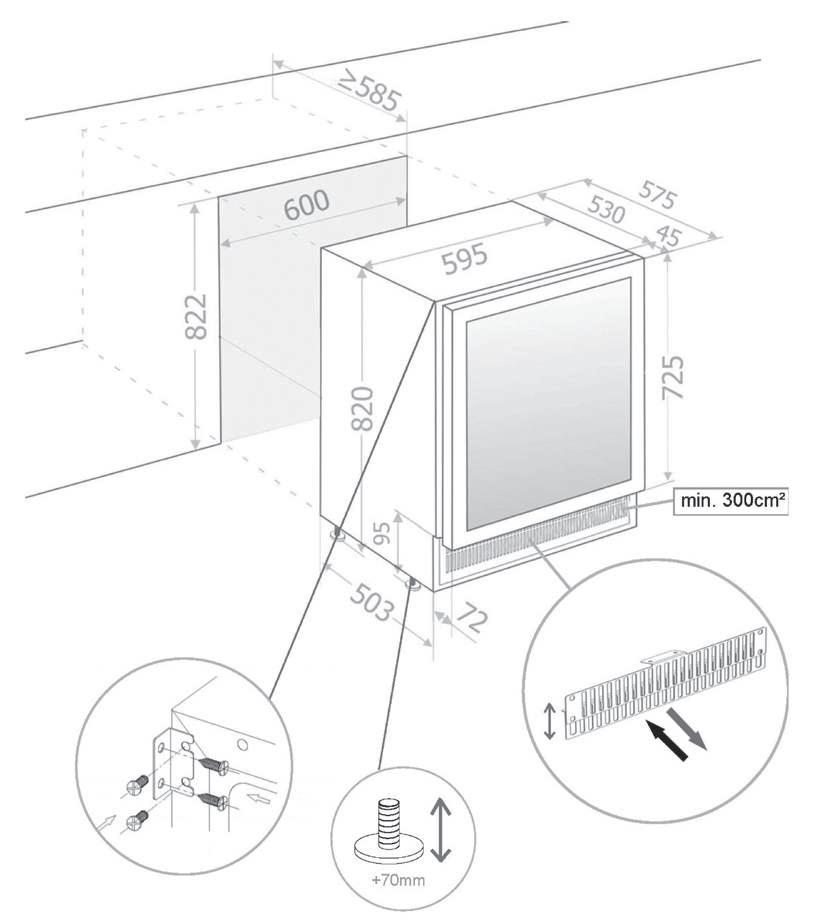 ≥585

600

822

575

530

45

595

820

725

min. 300cm²

95

503

72

+70mm