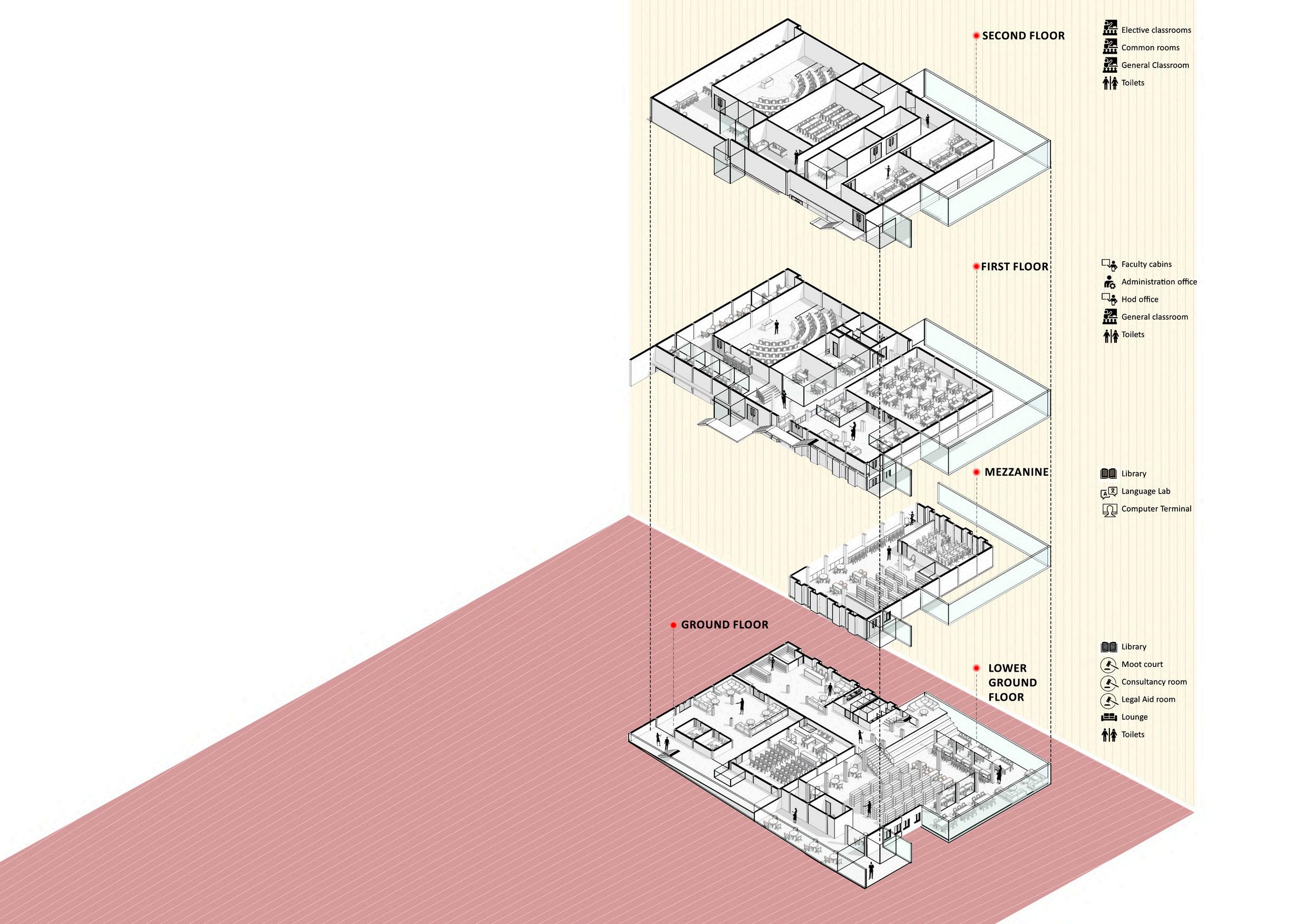 SECOND FLOOR

Elective classrooms
Common rooms
General Classroom
Toilets

FIRST FLOOR

Faculty cabins
Administration office
Hod office
General classroom
Toilets

MEZZANINE

Library
Language Lab
Computer Terminal

GROUND FLOOR

LOWER GROUND FLOOR

Library
Moot court
Consultancy room
Legal Aid room
Lounge
Toilets