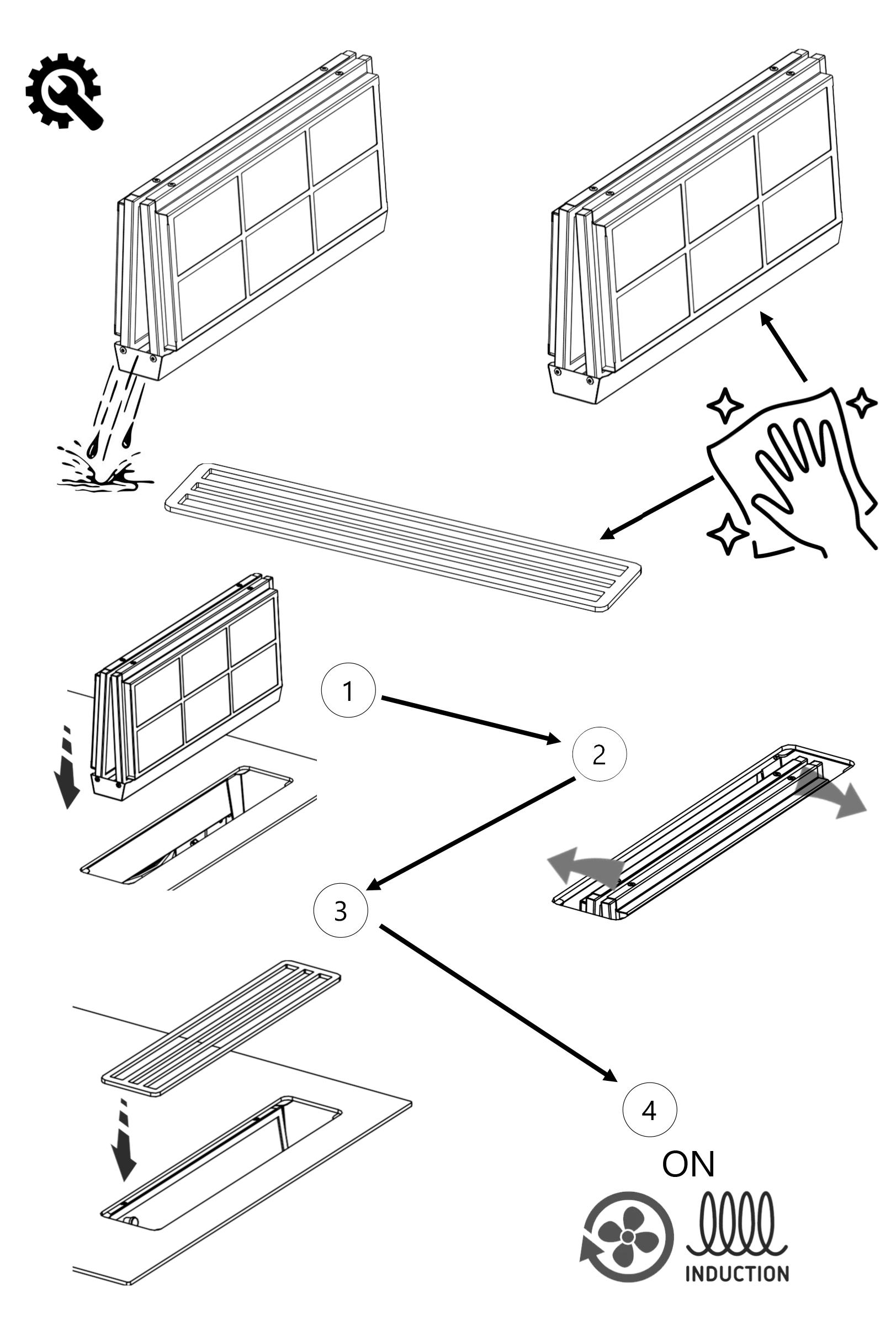 1
2
3
4
ON
INDUCTION