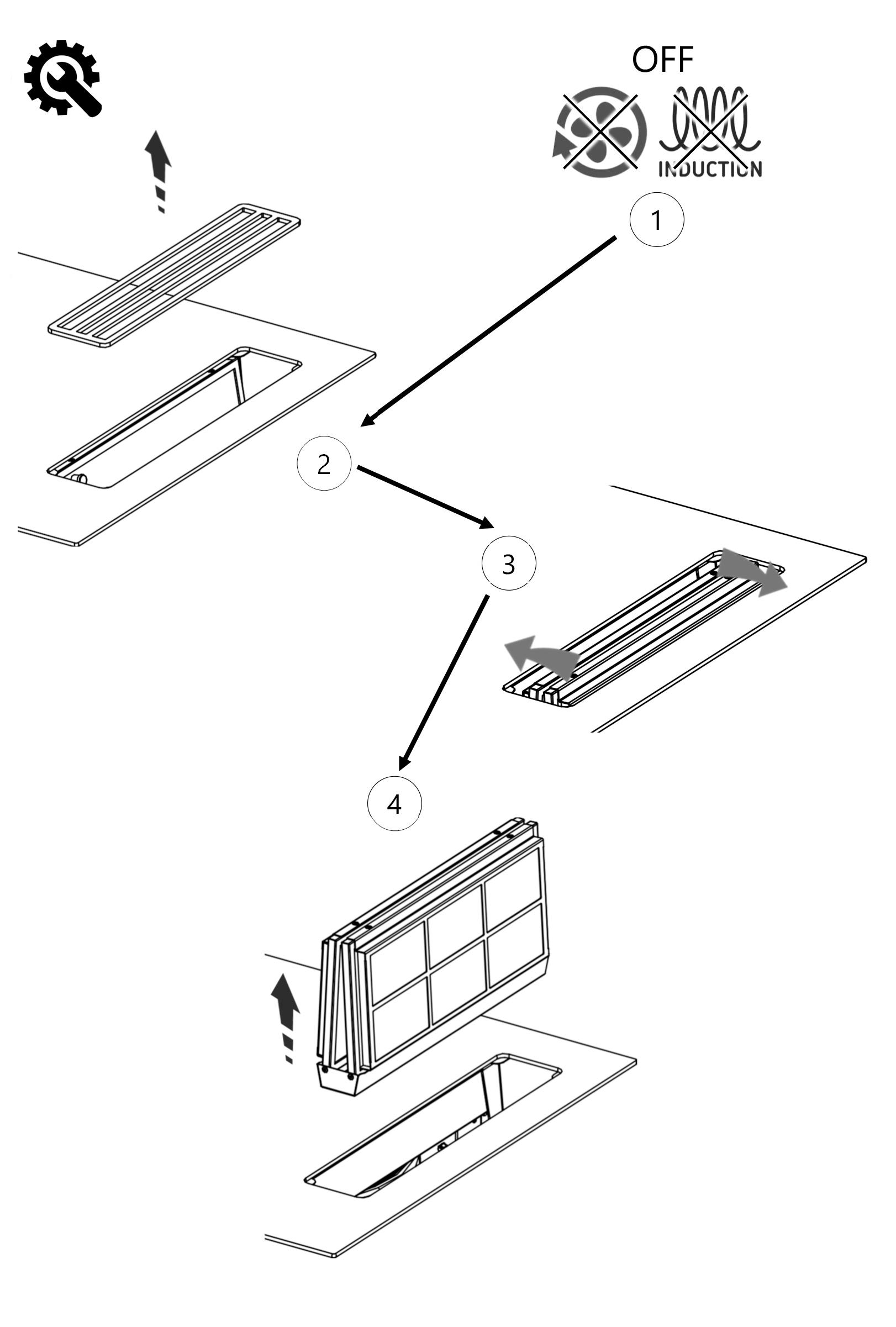 OFF

INDUCTION

1

2

3

4