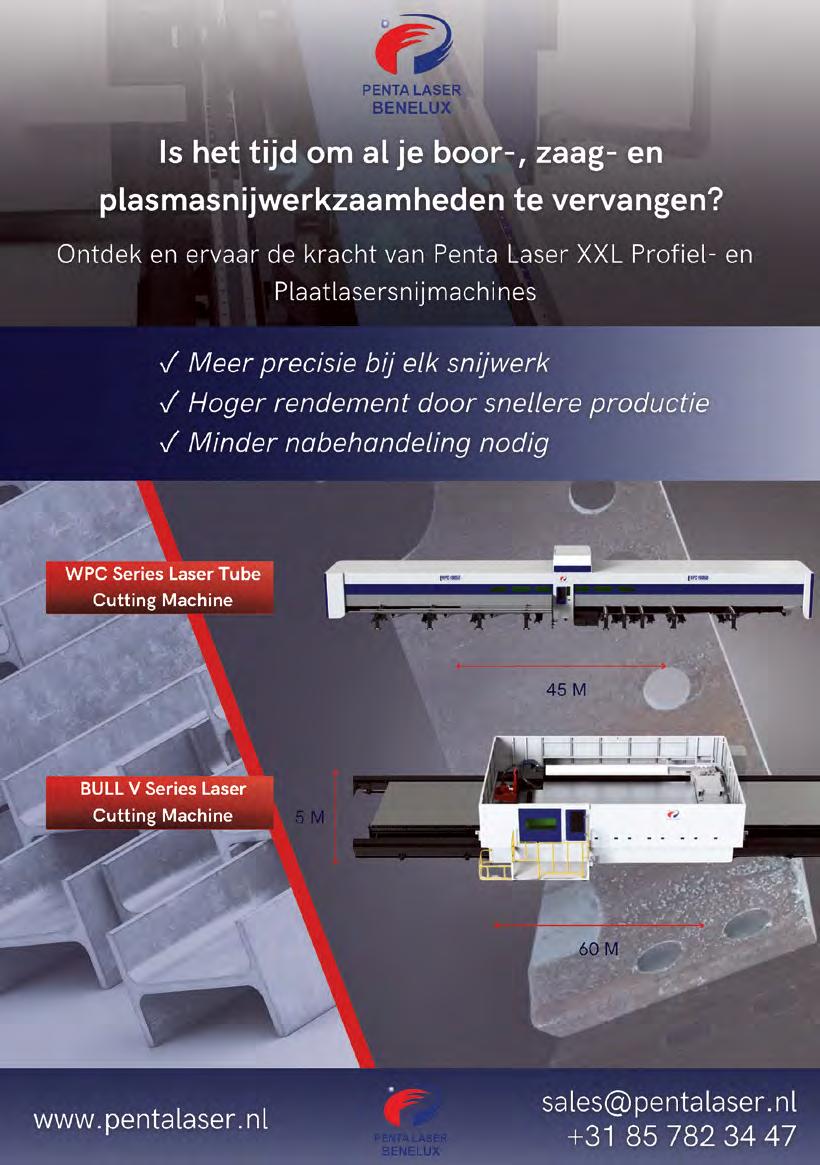 PENTA LASER
BENELUX

Is het tijd om al je boor-, zaag- en plasmasnijwerkzaamheden te vervangen?

Ontdek en ervaar de kracht van Penta Laser XXL Profiel- en Plaatlasersnijmachines

✓ Meer precisie bij elk snijwerk
✓ Hoger rendement door snellere productie
✓ Minder nabehandeling nodig

WPC Series Laser Tube Cutting Machine

45 M

BULL V Series Laser Cutting Machine

5 M

60 M

www.pentalaser.nl

PENTA LASER
BENELUX

sales@pentalaser.nl
+31 85 782 34 47