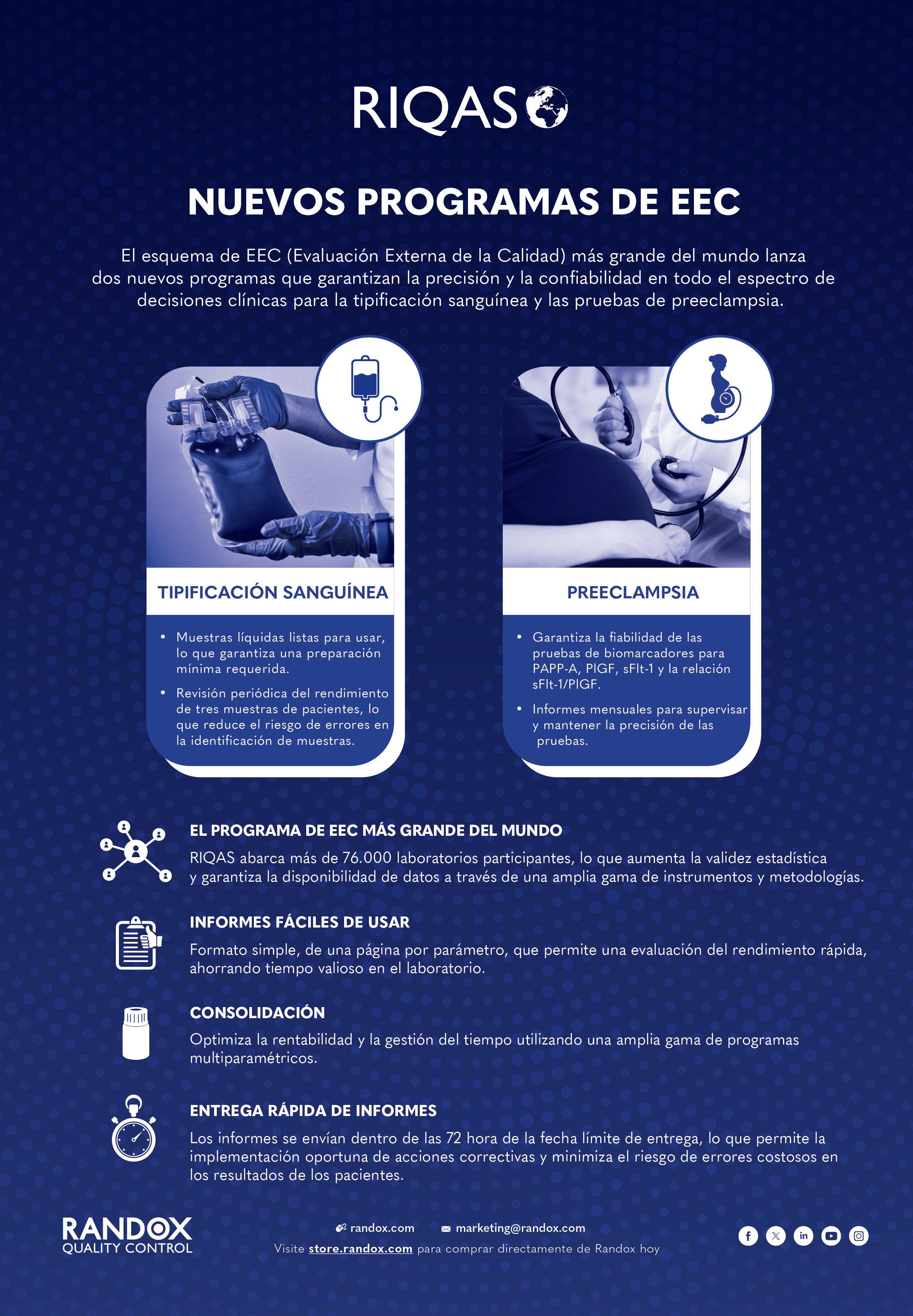 RIQAS

NUEVOS PROGRAMAS DE EEC

El esquema de EEC (Evaluación Externa de la Calidad) más grande del mundo lanza dos nuevos programas que garantizan la precisión y la confiabilidad en todo el espectro de decisiones clínicas para la tipificación sanguínea y las pruebas de preeclampsia.

TIPIFICACIÓN SANGUÍNEA

• Muestras líquidas listas para usar, lo que garantiza una preparación mínima requerida.
• Revisión periódica del rendimiento de tres muestras de pacientes, lo que reduce el riesgo de errores en la identificación de muestras.

PREECLAMPSIA

• Garantiza la fiabilidad de las pruebas de biomarcadores para PAPP-A, PIGF, sFlt-1 y la relación sFlt-1/PIGF.
• Informes mensuales para supervisar y mantener la precisión de las pruebas.

EL PROGRAMA DE EEC MÁS GRANDE DEL MUNDO
RIQAS abarca más de 76.000 laboratorios participantes, lo que aumenta la validez estadística y garantiza la disponibilidad de datos a través de una amplia gama de instrumentos y metodologías.

INFORMES FÁCILES DE USAR
Formato simple, de una página por parámetro, que permite una evaluación del rendimiento rápida, ahorrando tiempo valioso en el laboratorio.

CONSOLIDACIÓN
Optimiza la rentabilidad y la gestión del tiempo utilizando una amplia gama de programas multiparamétricos.

ENTREGA RÁPIDA DE INFORMES
Los informes se envían dentro de las 72 hora de la fecha límite de entrega, lo que permite la implementación oportuna de acciones correctivas y minimiza el riesgo de errores costosos en los resultados de los pacientes.

RANDOX QUALITY CONTROL

randox.com marketing@randox.com
Visite store.randox.com para comprar directamente de Randox hoy