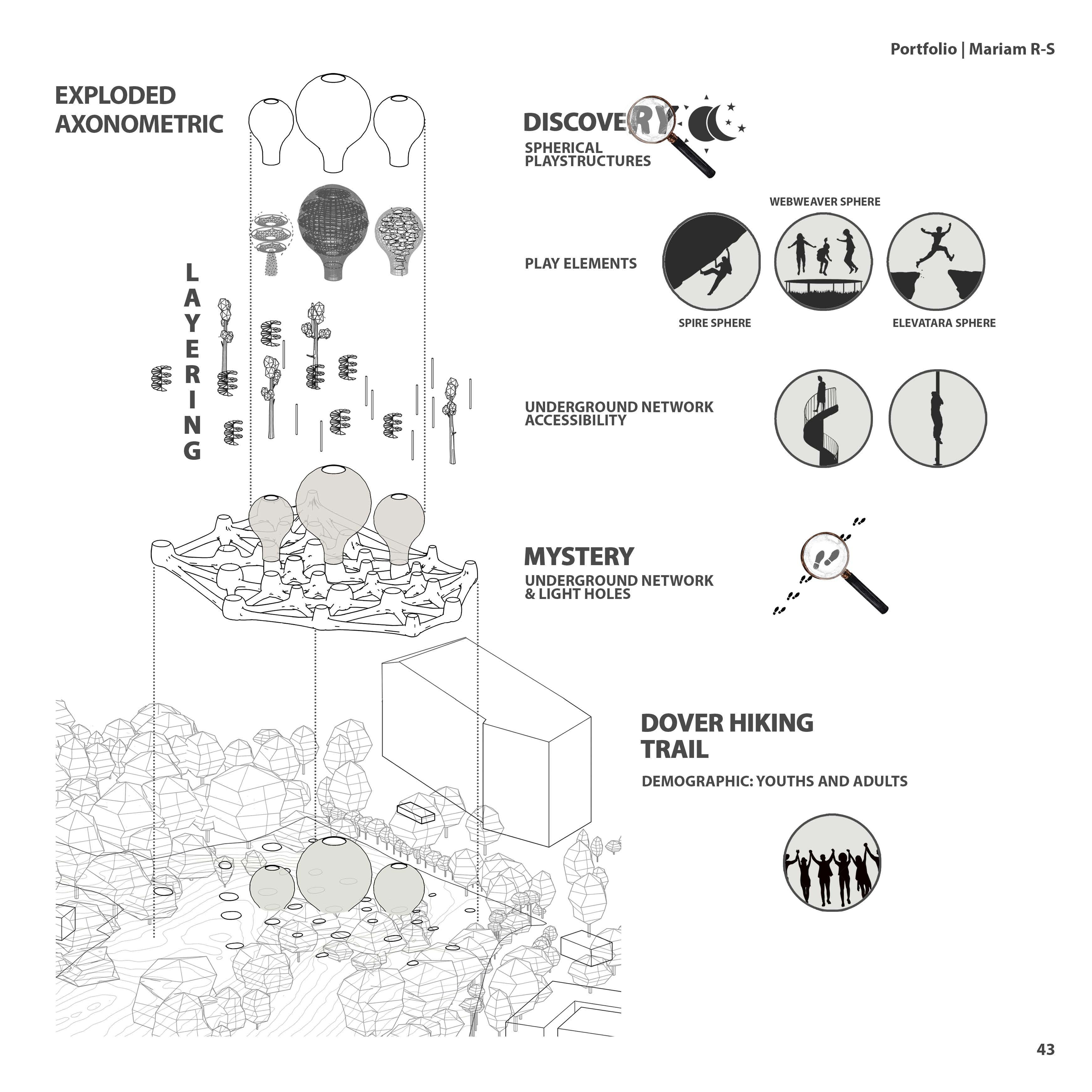 Portfolio | Mariam R-S

EXPLODED AXONOMETRIC

LAYERING

DISCOVERY

SPHERICAL PLAYSTRUCTURES

WEBWEAVER SPHERE

PLAY ELEMENTS

SPIRE SPHERE

ELEVATARA SPHERE

UNDERGROUND NETWORK ACCESSIBILITY

MYSTERY

UNDERGROUND NETWORK & LIGHT HOLES

DOVER HIKING TRAIL

DEMOGRAPHIC: YOUTHS AND ADULTS

43