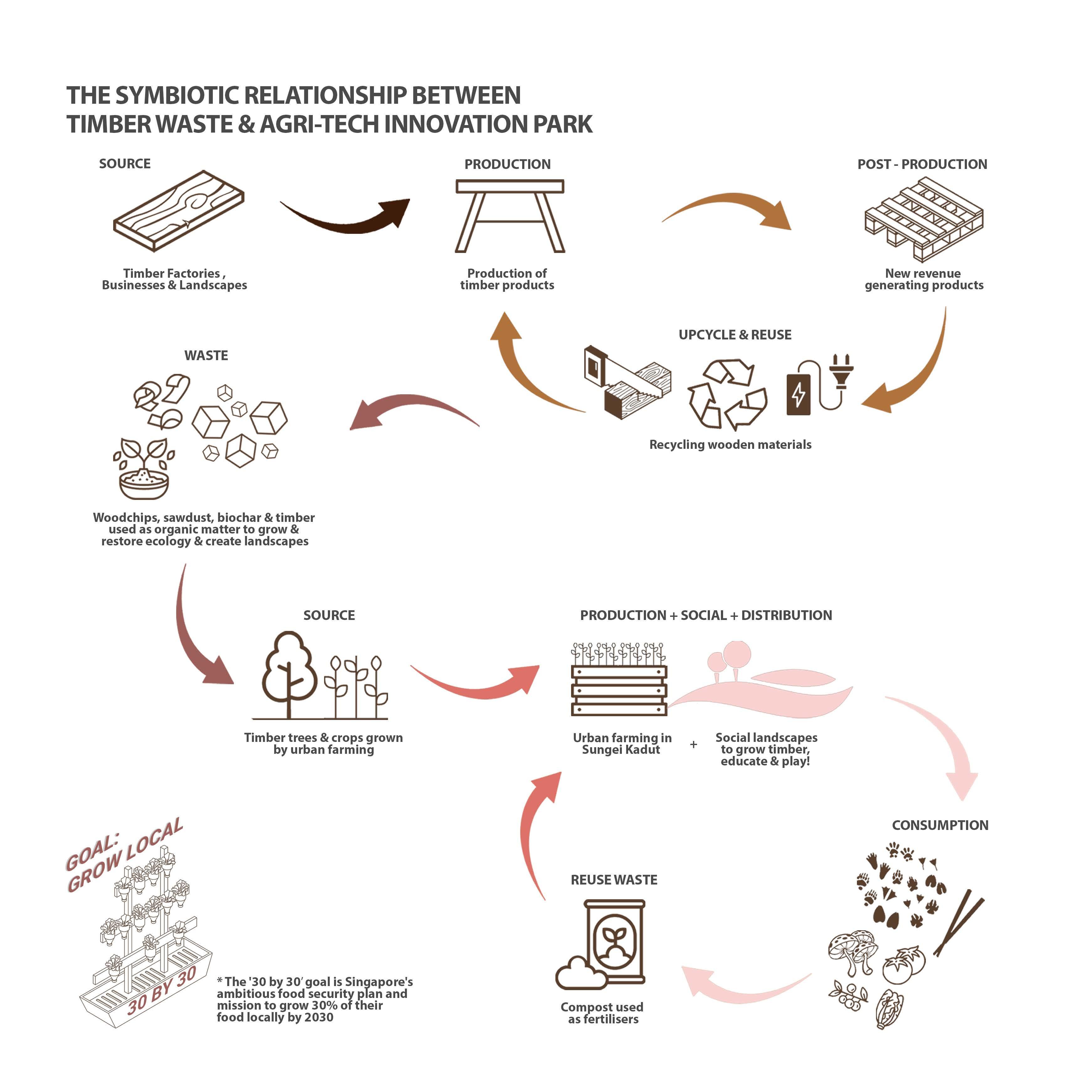 THE SYMBIOTIC RELATIONSHIP BETWEEN TIMBER WASTE & AGRI-TECH INNOVATION PARK

SOURCE

Timber Factories , Businesses & Landscapes

PRODUCTION

Production of timber products

POST - PRODUCTION

New revenue generating products

UPCYCLE & REUSE

Recycling wooden materials

WASTE

Woodchips, sawdust, biochar & timber used as organic matter to grow & restore ecology & create landscapes

SOURCE

Timber trees & crops grown by urban farming

PRODUCTION + SOCIAL + DISTRIBUTION

Urban farming in Sungei Kadut

+

Social landscapes to grow timber, educate & play!

CONSUMPTION

REUSE WASTE

Compost used as fertilisers

GOAL: GROW LOCAL

30 BY 30

* The '30 by 30' goal is Singapore's ambitious food security plan and mission to grow 30% of their food locally by 2030