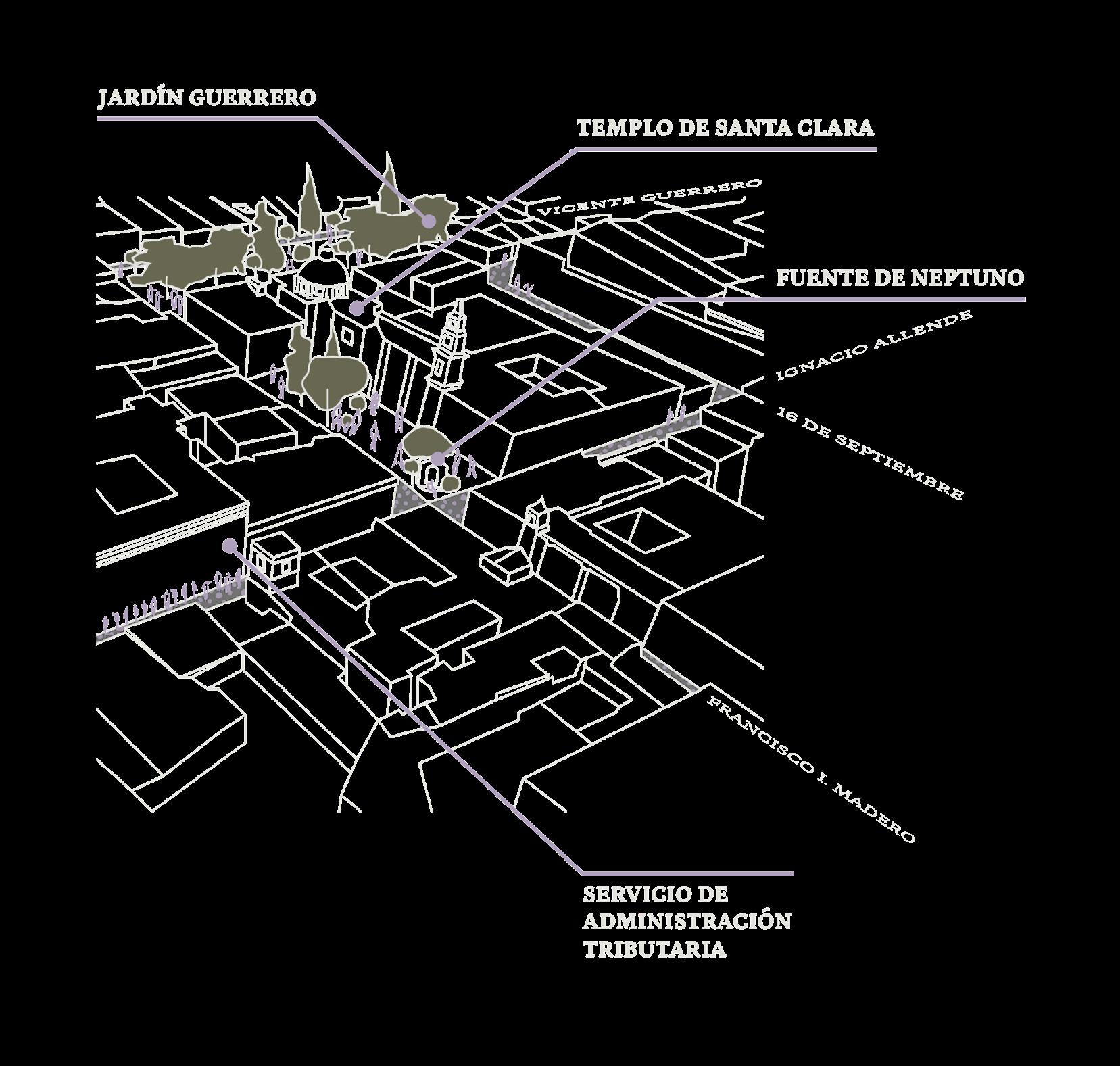 JARDÍN GUERRERO

TEMPLO DE SANTA CLARA

VICENTE GUERRERO

FUENTE DE NEPTUNO

IGNACIO ALLENDE

16 DE SEPTIEMBRE

FRANCISCO I. MADERO

SERVICIO DE ADMINISTRACIÓN TRIBUTARIA