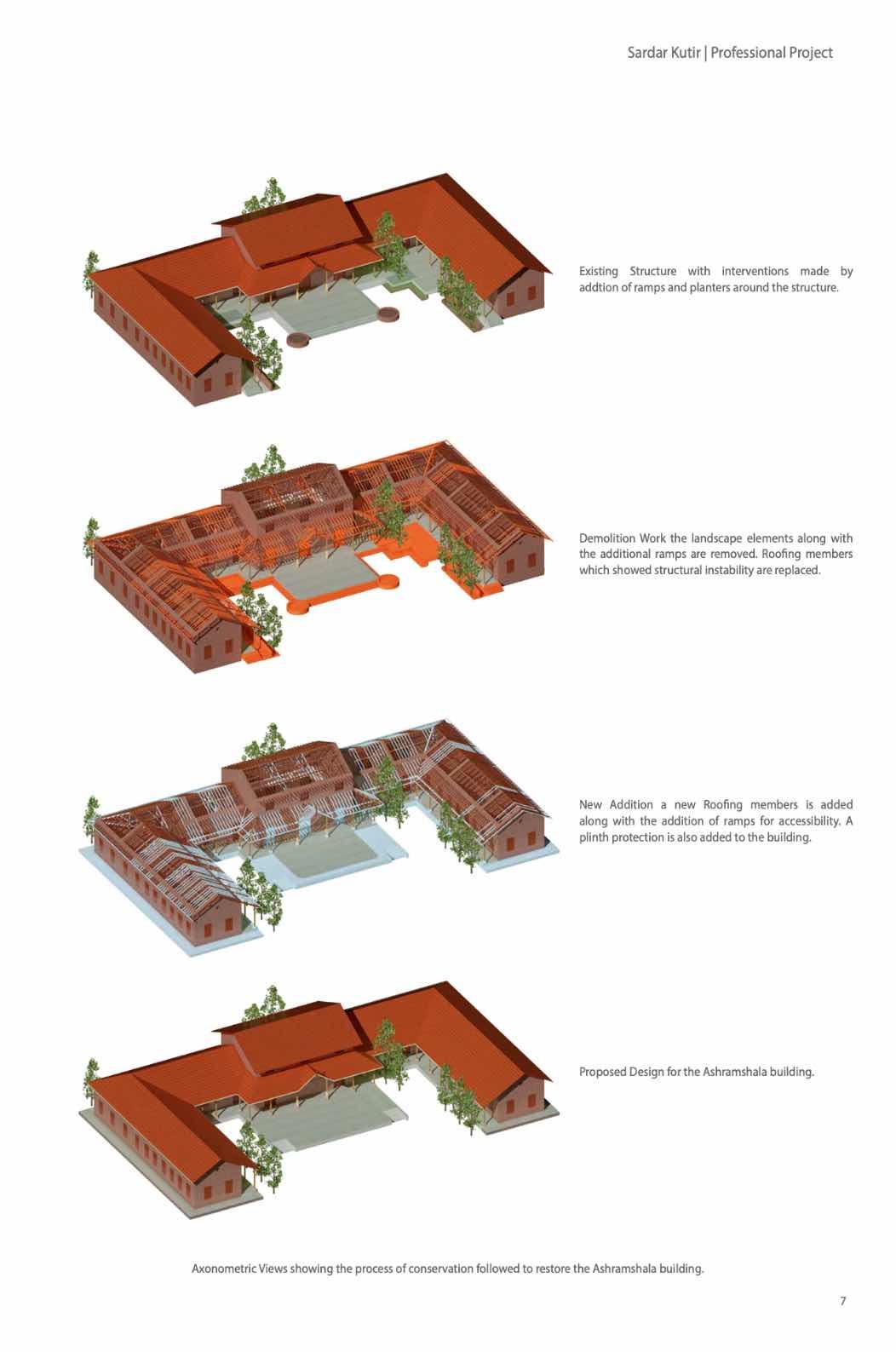 Sardar Kutir | Professional Project

Existing Structure with interventions made by addtion of ramps and planters around the structure.

Demolition Work the landscape elements along with the additional ramps are removed. Roofing members which showed structural instability are replaced.

New Addition a new Roofing members is added along with the addition of ramps for accessibility. A plinth protection is also added to the building.

Proposed Design for the Ashramshala building.

Axonometric Views showing the process of conservation followed to restore the Ashramshala building.

7