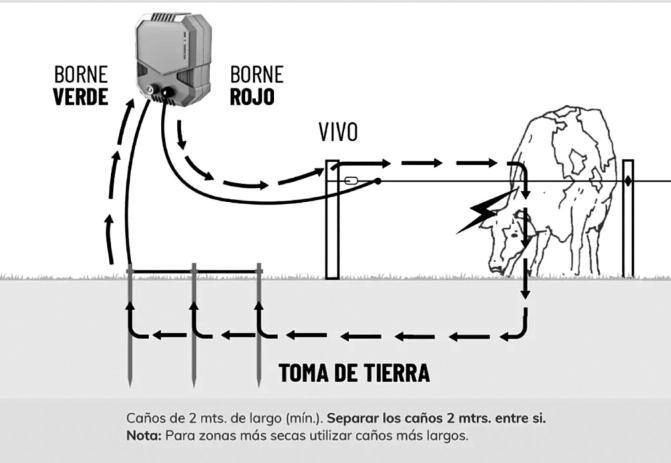 BORNE
VERDE

BORNE
ROJO

VIVO

TOMA DE TIERRA

Caños de 2 mts. de largo (mín.). Separar los caños 2 mtrs. entre si.
Nota: Para zonas más secas utilizar caños más largos.