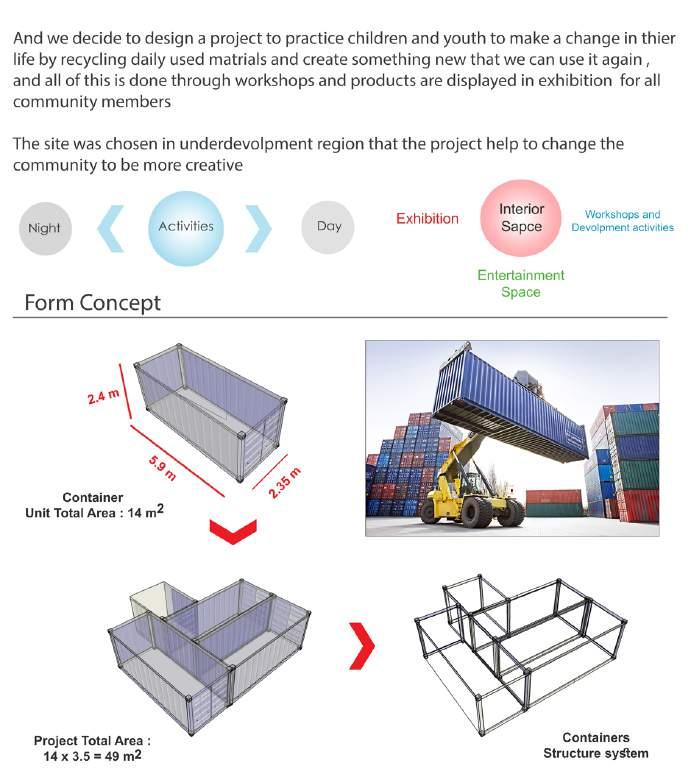 And we decide to design a project to practice children and youth to make a change in thier life by recycling daily used matrials and create something new that we can use it again , and all of this is done through workshops and products are displayed in exhibition for all community members

The site was chosen in underdevolpment region that the project help to change the community to be more creative

Night

Activities

Day

Exhibition

Interior Sapce

Workshops and Devolpment activities

Entertainment Space

Form Concept

2.4 m

5.9 m

2.35 m

Container
Unit Total Area : 14 $m^2$

Project Total Area :
14 x 3.5 = 49 $m^2$

Containers
Structure system