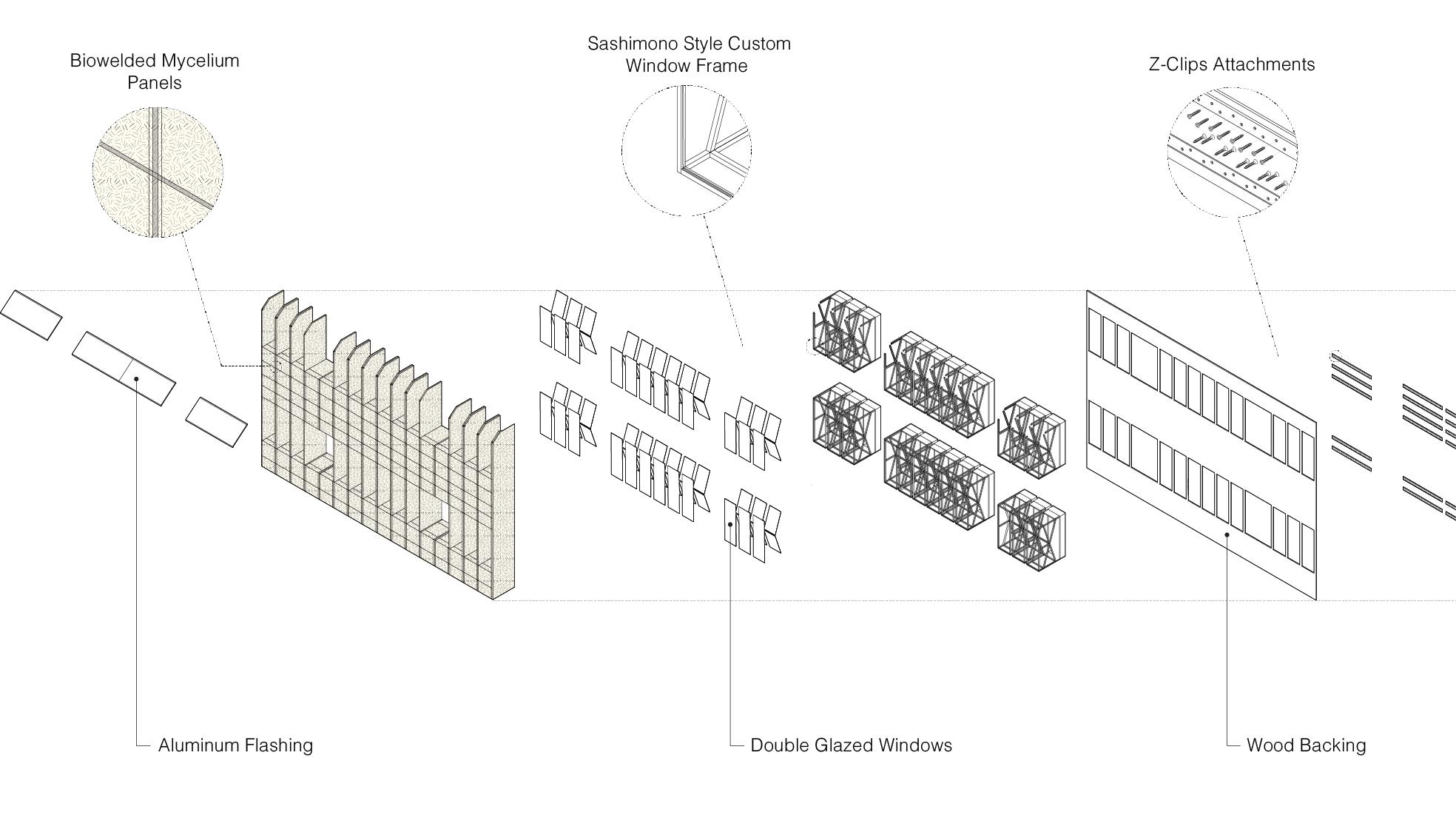 Biowelded Mycelium Panels

Sashimono Style Custom Window Frame

Z-Clips Attachments

Aluminum Flashing

Double Glazed Windows

Wood Backing