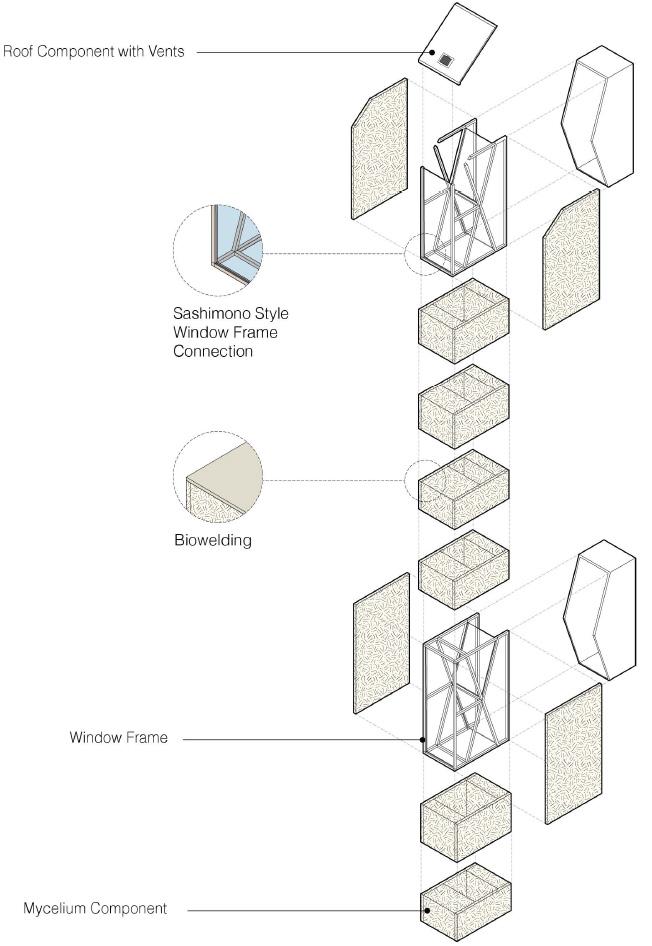 Roof Component with Vents

Sashimono Style Window Frame Connection

Biowelding

Window Frame

Mycelium Component