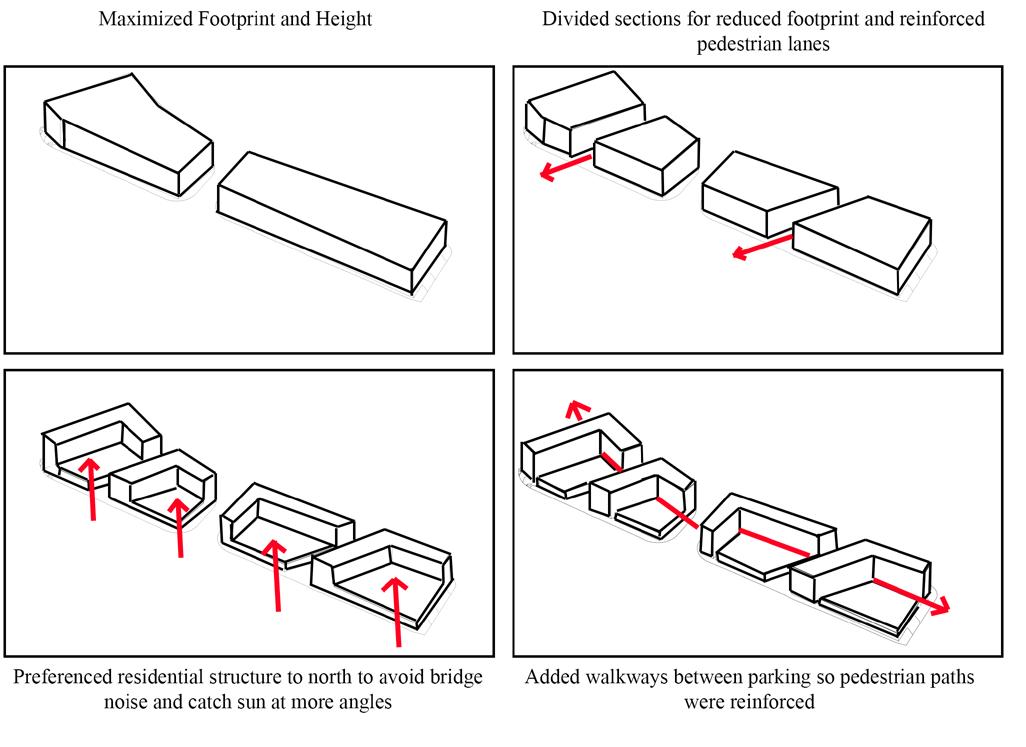 Maximized Footprint and Height

Divided sections for reduced footprint and reinforced pedestrian lanes

Preferenced residential structure to north to avoid bridge noise and catch sun at more angles

Added walkways between parking so pedestrian paths were reinforced