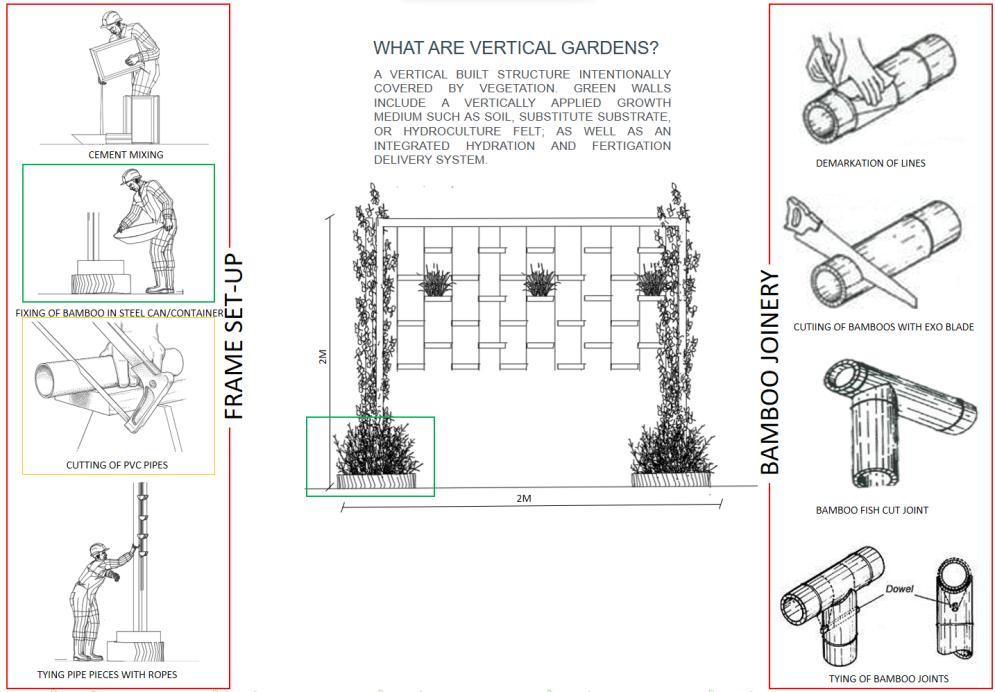 CEMENT MIXING

FIXING OF BAMBOO IN STEEL CAN/CONTAINER

CUTTING OF PVC PIPES

TYING PIPE PIECES WITH ROPES

FRAME SET-UP

WHAT ARE VERTICAL GARDENS?

A VERTICAL BUILT STRUCTURE INTENTIONALLY COVERED BY VEGETATION. GREEN WALLS INCLUDE A VERTICALLY APPLIED GROWTH MEDIUM SUCH AS SOIL, SUBSTITUTE SUBSTRATE, OR HYDROCULTURE FELT; AS WELL AS AN INTEGRATED HYDRATION AND FERTIGATION DELIVERY SYSTEM.

2M

2M

BAMBOO JOINERY

DEMARKATION OF LINES

CUTIING OF BAMBOOS WITH EXO BLADE

BAMBOO FISH CUT JOINT

Dowel

TYING OF BAMBOO JOINTS