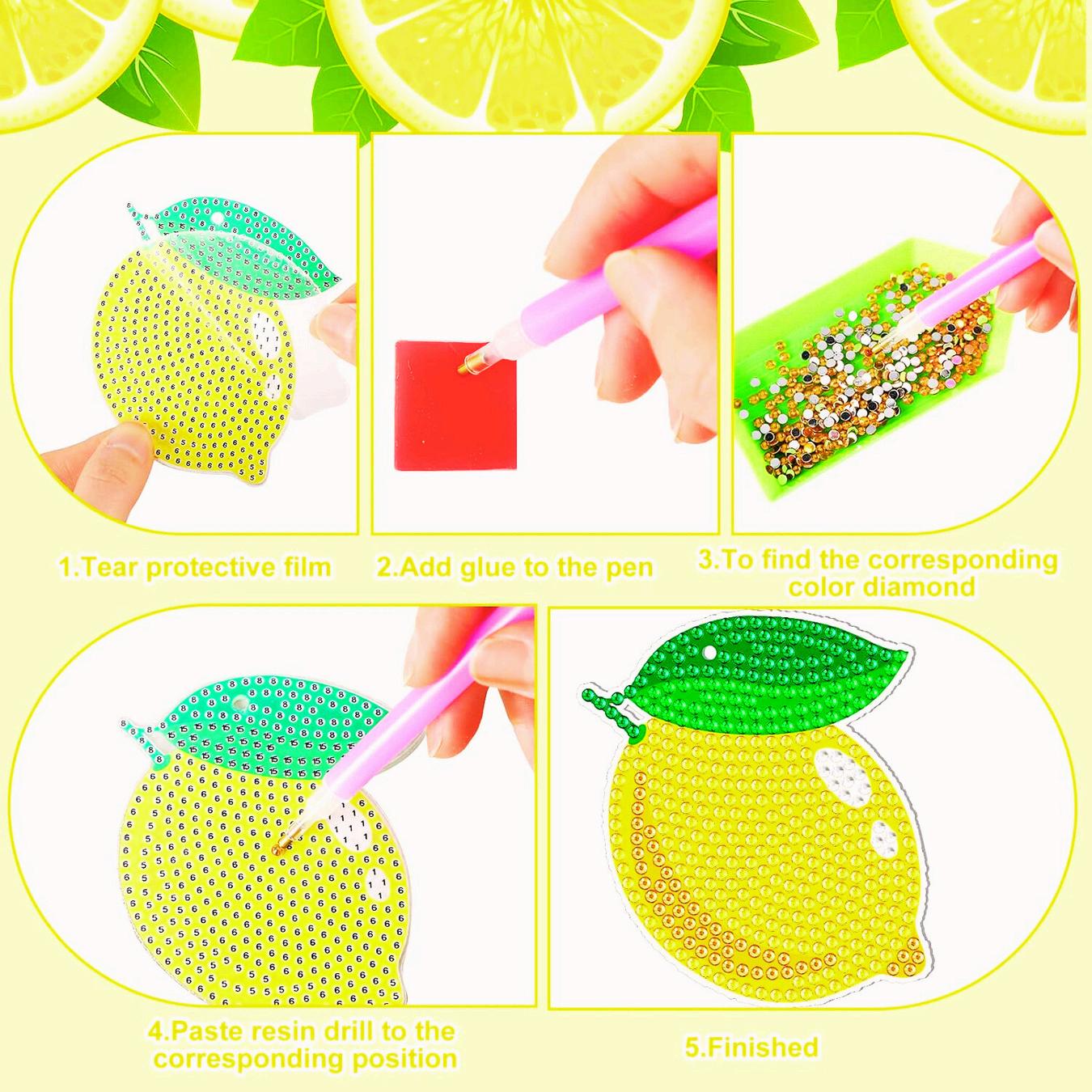 1.Tear protective film

2.Add glue to the pen

3.To find the corresponding color diamond

4.Paste resin drill to the corresponding position

5.Finished