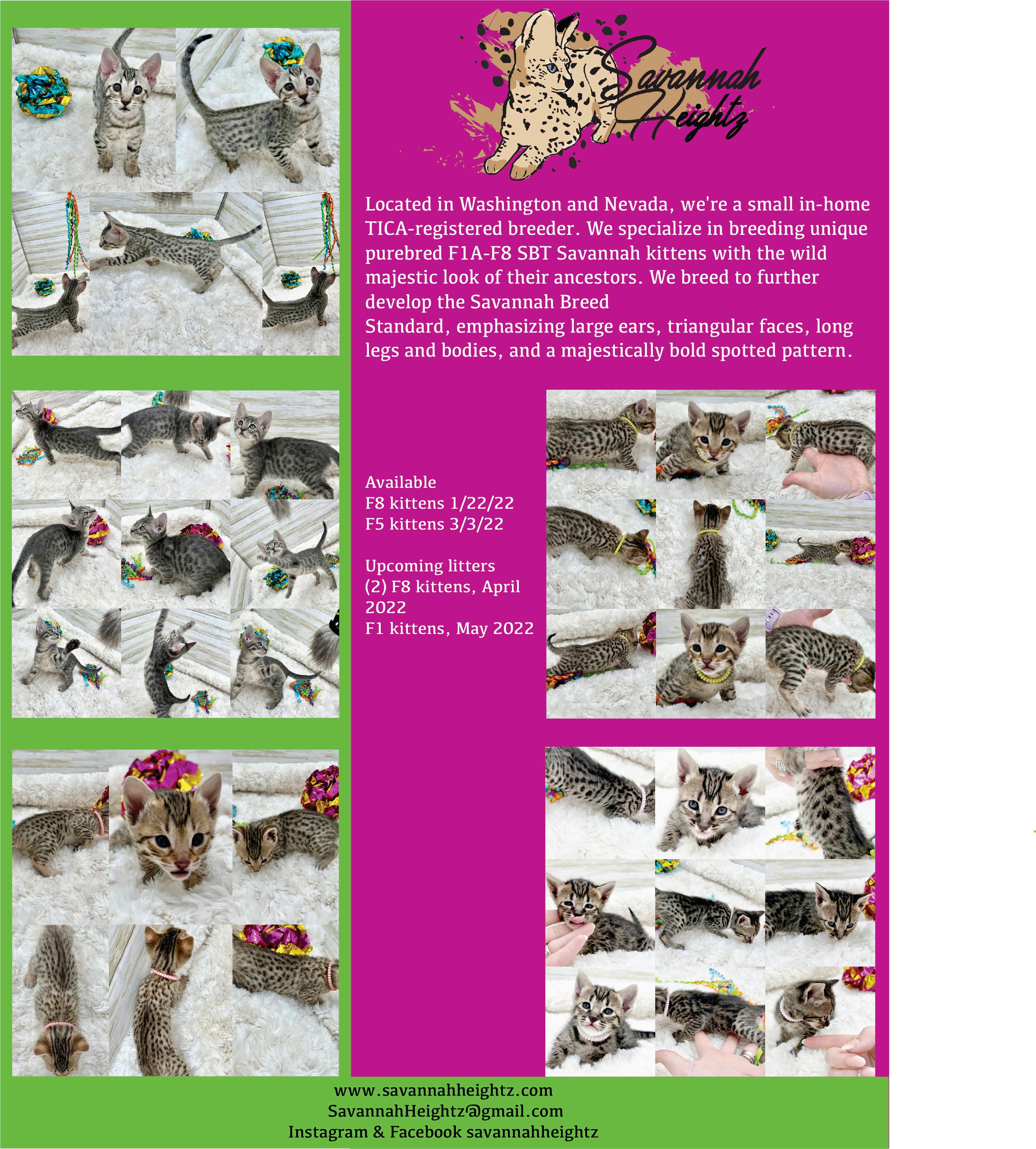 Savannah Heightz

Located in Washington and Nevada, we're a small in-home TICA-registered breeder. We specialize in breeding unique purebred F1A-F8 SBT Savannah kittens with the wild majestic look of their ancestors. We breed to further develop the Savannah Breed
Standard, emphasizing large ears, triangular faces, long legs and bodies, and a majestically bold spotted pattern.

Available
F8 kittens 1/22/22
F5 kittens 3/3/22

Upcoming litters
(2) F8 kittens, April 2022
F1 kittens, May 2022

www.savannahheightz.com
SavannahHeightz@gmail.com
Instagram & Facebook savannahheightz