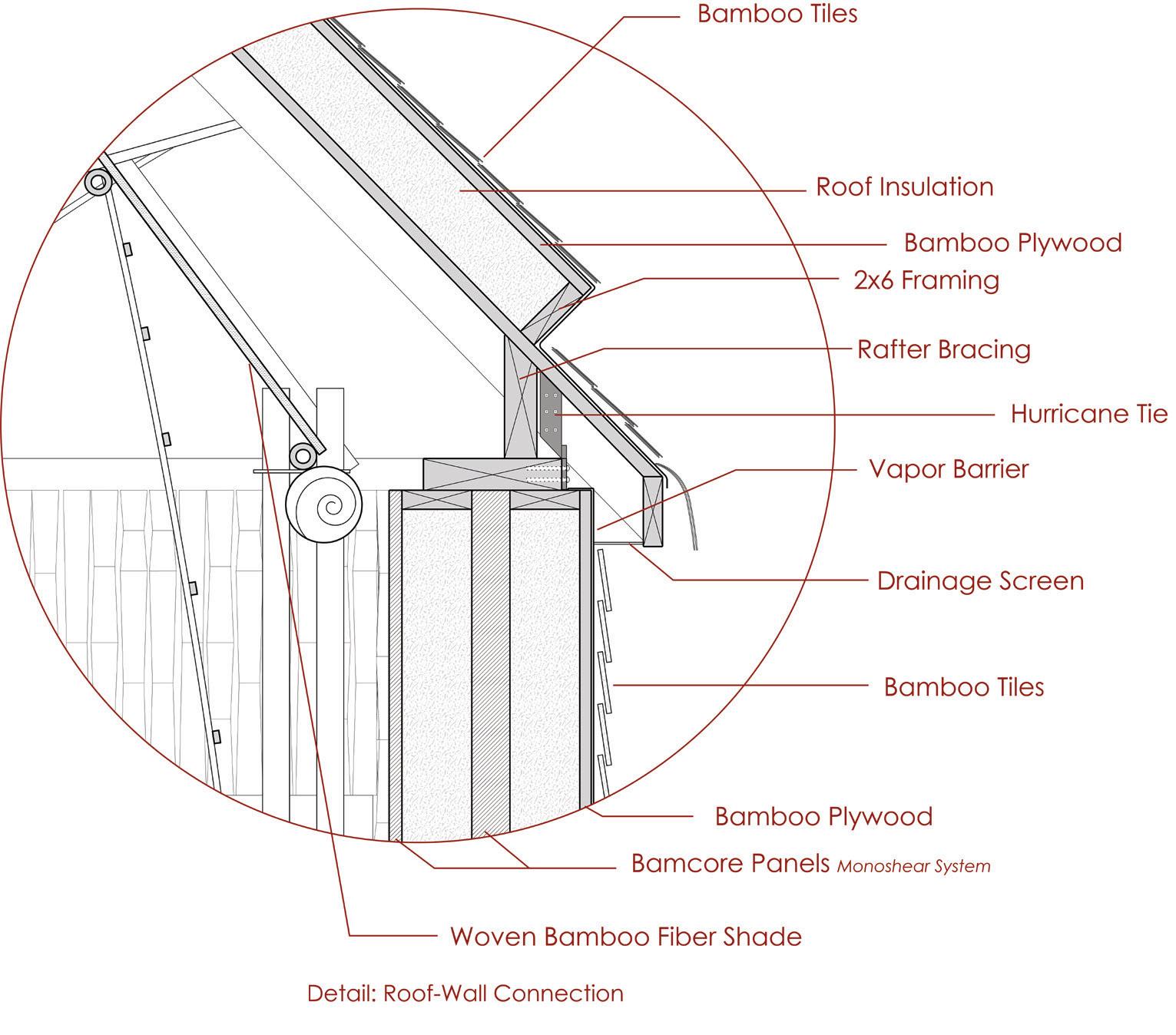 Bamboo Tiles

Roof Insulation

Bamboo Plywood

2x6 Framing

Rafter Bracing

Hurricane Tie

Vapor Barrier

Drainage Screen

Bamboo Tiles

Bamboo Plywood

Bamcore Panels Monoshear System

Woven Bamboo Fiber Shade

Detail: Roof-Wall Connection