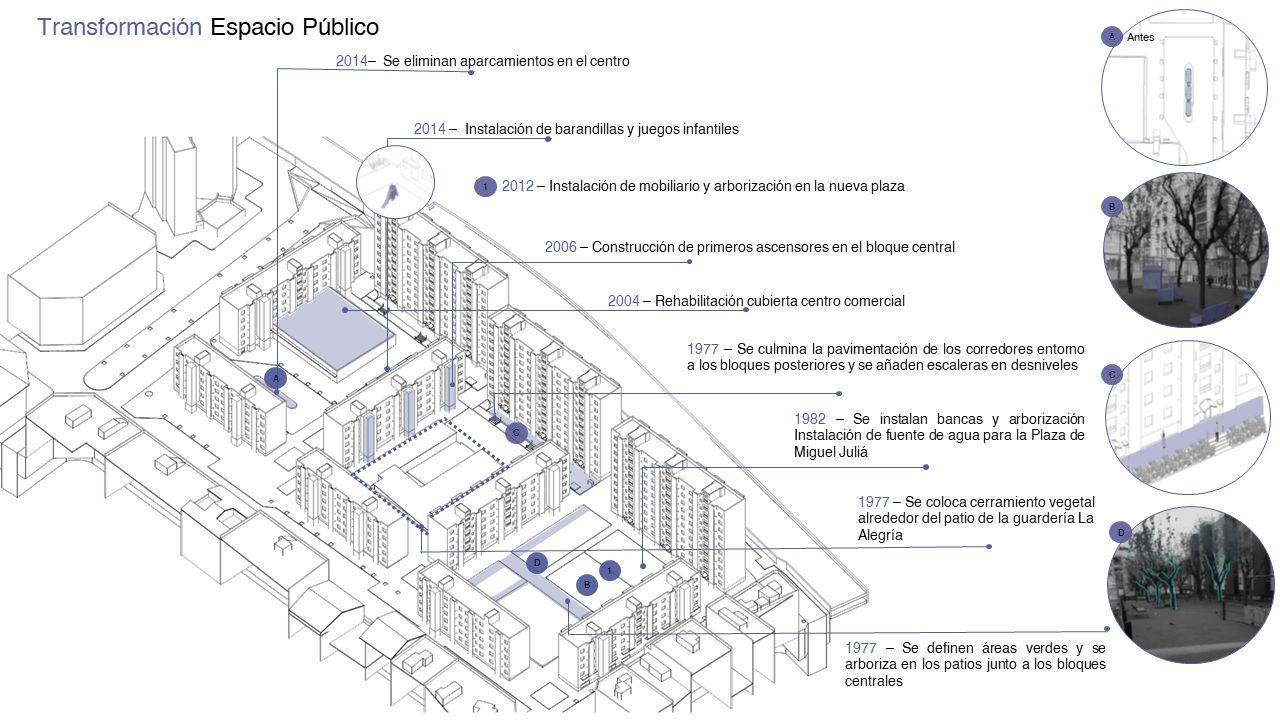 Transformación Espacio Público

2014– Se eliminan aparcamientos en el centro

2014 – Instalación de barandillas y juegos infantiles

1 2012 – Instalación de mobiliario y arborización en la nueva plaza

2006 – Construcción de primeros ascensores en el bloque central

2004 – Rehabilitación cubierta centro comercial

1977 – Se culmina la pavimentación de los corredores entorno a los bloques posteriores y se añaden escaleras en desniveles

1982 – Se instalan bancas y arborización Instalación de fuente de agua para la Plaza de Miguel Juliá

1977 – Se coloca cerramiento vegetal alrededor del patio de la guardería La Alegría

1977 – Se definen áreas verdes y se arboriza en los patios junto a los bloques centrales

A
C
D
B
1

A Antes
B
C
D