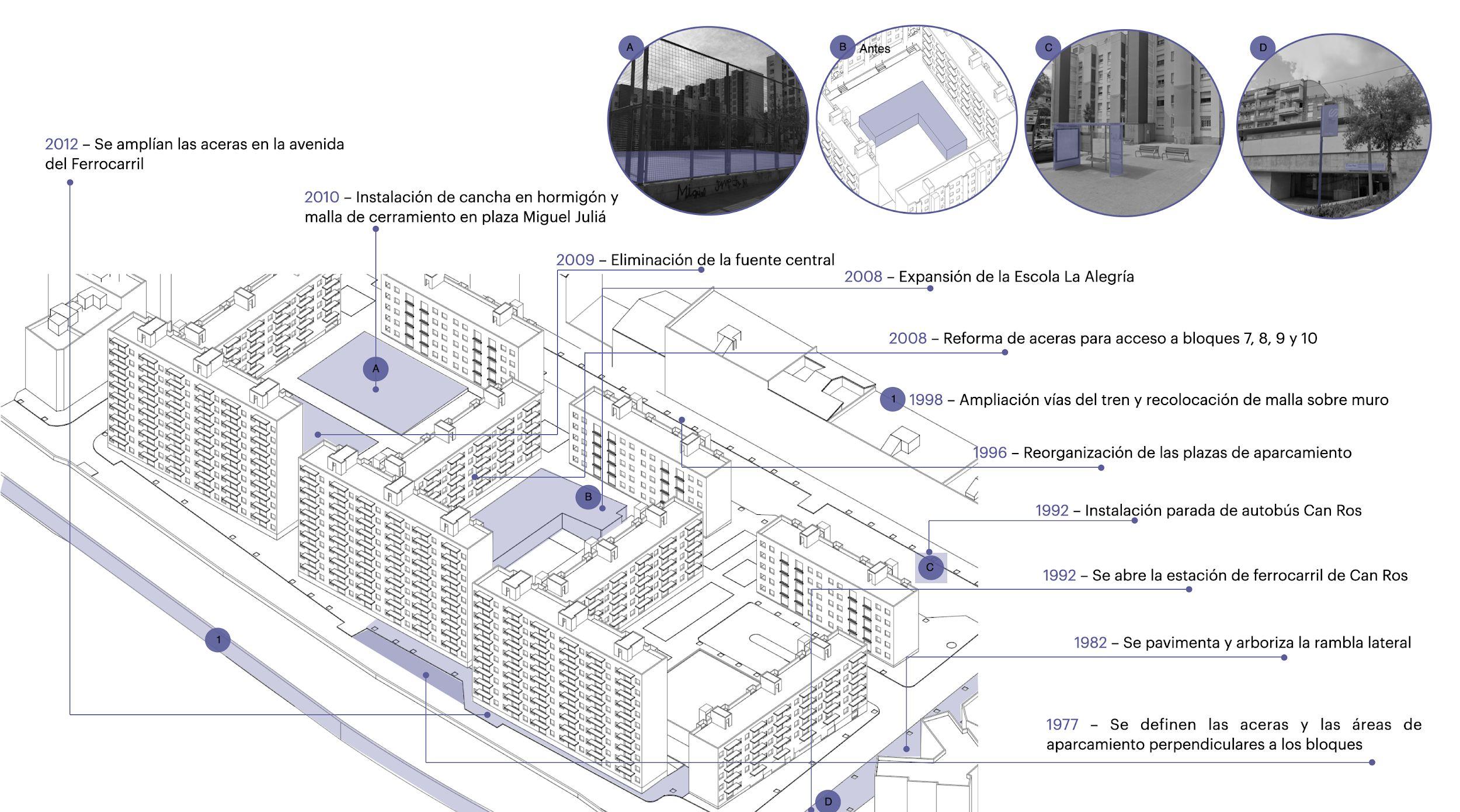 A

B Antes

C

D

2012 – Se amplían las aceras en la avenida del Ferrocarril

2010 – Instalación de cancha en hormigón y malla de cerramiento en plaza Miguel Juliá

2009 – Eliminación de la fuente central

2008 – Expansión de la Escola La Alegría

2008 – Reforma de aceras para acceso a bloques 7, 8, 9 y 10

1 1998 – Ampliación vías del tren y recolocación de malla sobre muro

1996 – Reorganización de las plazas de aparcamiento

1992 – Instalación parada de autobús Can Ros

1992 – Se abre la estación de ferrocarril de Can Ros

1982 – Se pavimenta y arboriza la rambla lateral

1977 – Se definen las aceras y las áreas de aparcamiento perpendiculares a los bloques

A

B

C

1

D