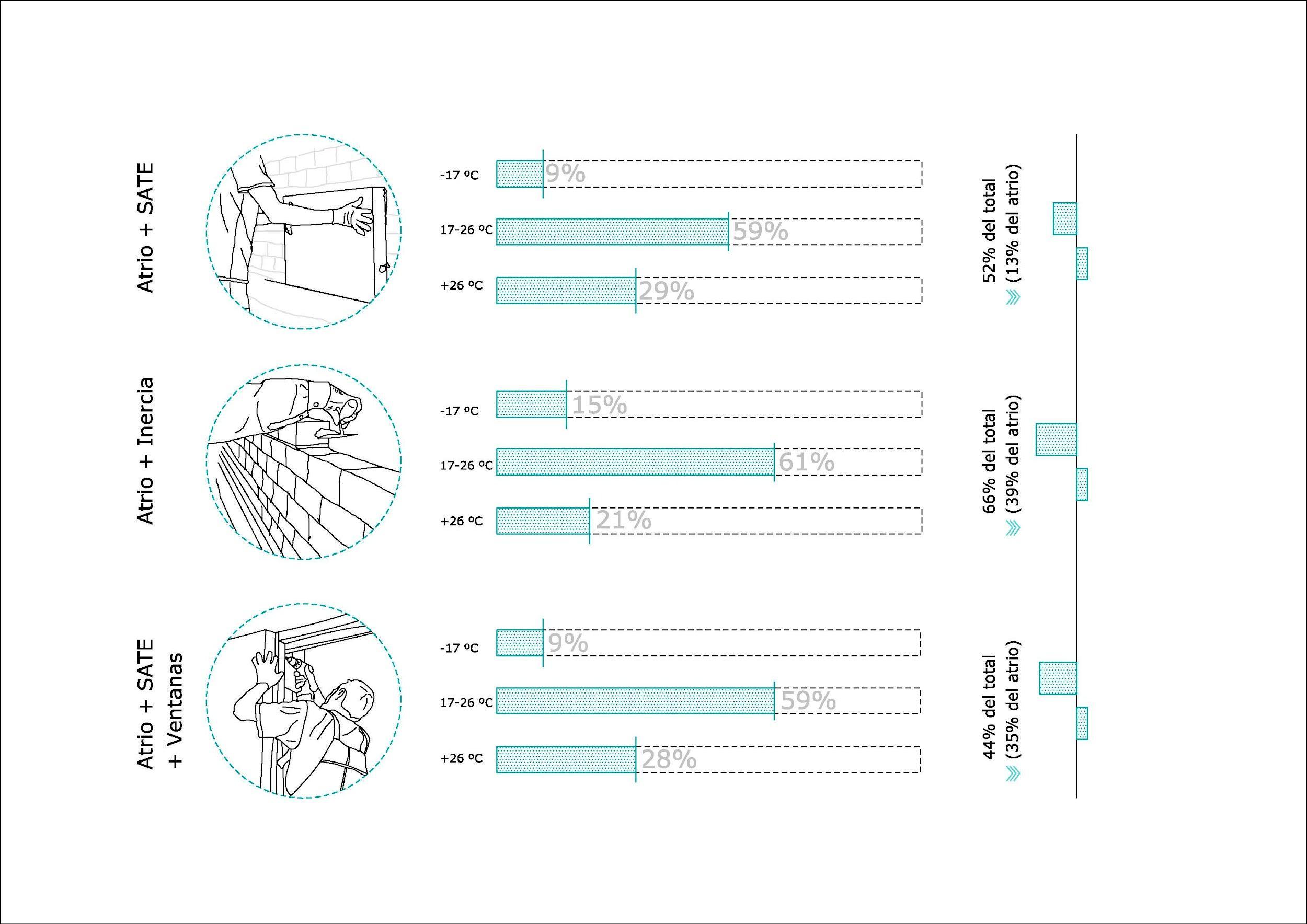 Atrio + SATE

-17 ºC 9%

17-26 ºC 59%

+26 ºC 29%

52% del total
(13% del atrio)

Atrio + Inercia

-17 ºC 15%

17-26 ºC 61%

+26 ºC 21%

66% del total
(39% del atrio)

Atrio + SATE
+ Ventanas

-17 ºC 9%

17-26 ºC 59%

+26 ºC 28%

44% del total
(35% del atrio)