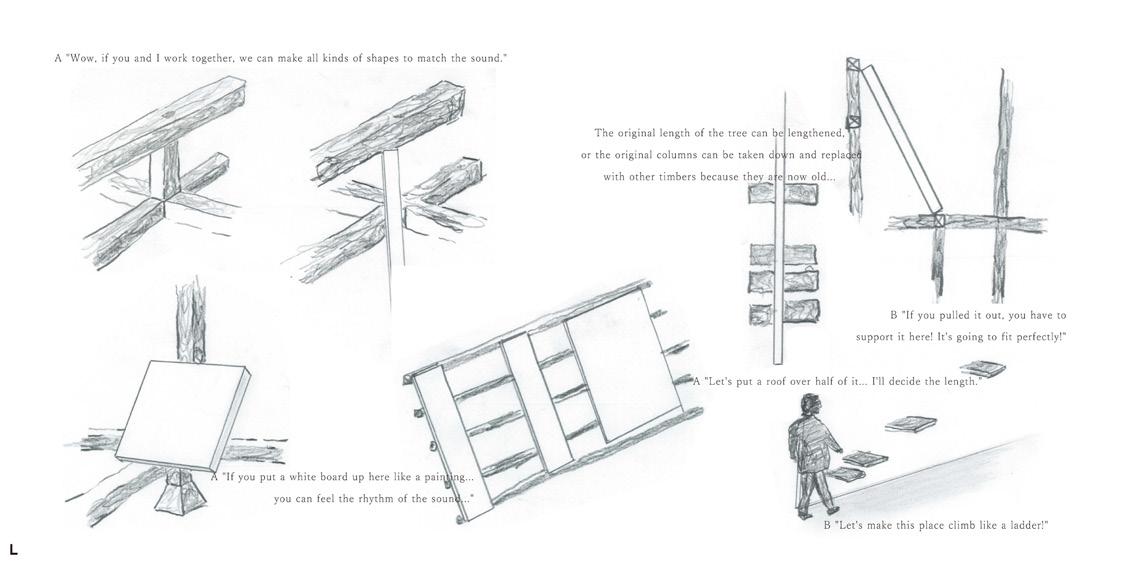 A "Wow, if you and I work together, we can make all kinds of shapes to match the sound."

The original length of the tree can be lengthened, or the original columns can be taken down and replaced with other timbers because they are now old...

B "If you pulled it out, you have to support it here! It's going to fit perfectly!"

A "Let's put a roof over half of it... I'll decide the length."

A "If you put a white board up here like a painting... you can feel the rhythm of the sound..."

B "Let's make this place climb like a ladder!"

L