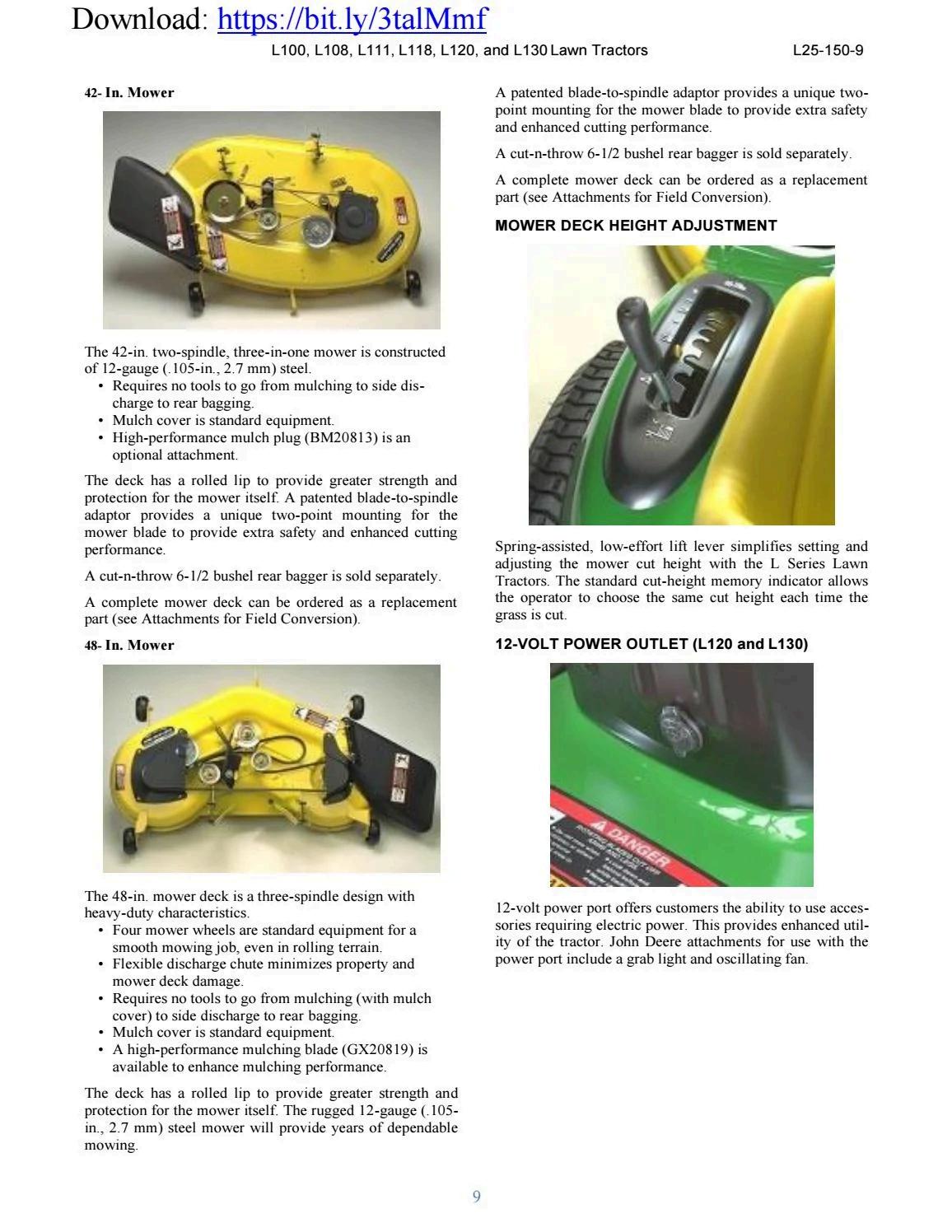 Download: https://bit.ly/3talMmf

L100, L108, L111, L118, L120, and L130 Lawn Tractors L25-150-9

42- In. Mower

The 42-in. two-spindle, three-in-one mower is constructed of 12-gauge (.105-in., 2.7 mm) steel.
• Requires no tools to go from mulching to side discharge to rear bagging.
• Mulch cover is standard equipment.
• High-performance mulch plug (BM20813) is an optional attachment.

The deck has a rolled lip to provide greater strength and protection for the mower itself. A patented blade-to-spindle adaptor provides a unique two-point mounting for the mower blade to provide extra safety and enhanced cutting performance.

A cut-n-throw 6-1/2 bushel rear bagger is sold separately.

A complete mower deck can be ordered as a replacement part (see Attachments for Field Conversion).

48- In. Mower

The 48-in. mower deck is a three-spindle design with heavy-duty characteristics.
• Four mower wheels are standard equipment for a smooth mowing job, even in rolling terrain.
• Flexible discharge chute minimizes property and mower deck damage.
• Requires no tools to go from mulching (with mulch cover) to side discharge to rear bagging.
• Mulch cover is standard equipment.
• A high-performance mulching blade (GX20819) is available to enhance mulching performance.

The deck has a rolled lip to provide greater strength and protection for the mower itself. The rugged 12-gauge (.105-in., 2.7 mm) steel mower will provide years of dependable mowing.

A patented blade-to-spindle adaptor provides a unique two-point mounting for the mower blade to provide extra safety and enhanced cutting performance.

A cut-n-throw 6-1/2 bushel rear bagger is sold separately.

A complete mower deck can be ordered as a replacement part (see Attachments for Field Conversion).

MOWER DECK HEIGHT ADJUSTMENT

Spring-assisted, low-effort lift lever simplifies setting and adjusting the mower cut height with the L Series Lawn Tractors. The standard cut-height memory indicator allows the operator to choose the same cut height each time the grass is cut.

12-VOLT POWER OUTLET (L120 and L130)

DANGER

12-volt power port offers customers the ability to use accessories requiring electric power. This provides enhanced utility of the tractor. John Deere attachments for use with the power port include a grab light and oscillating fan.

9