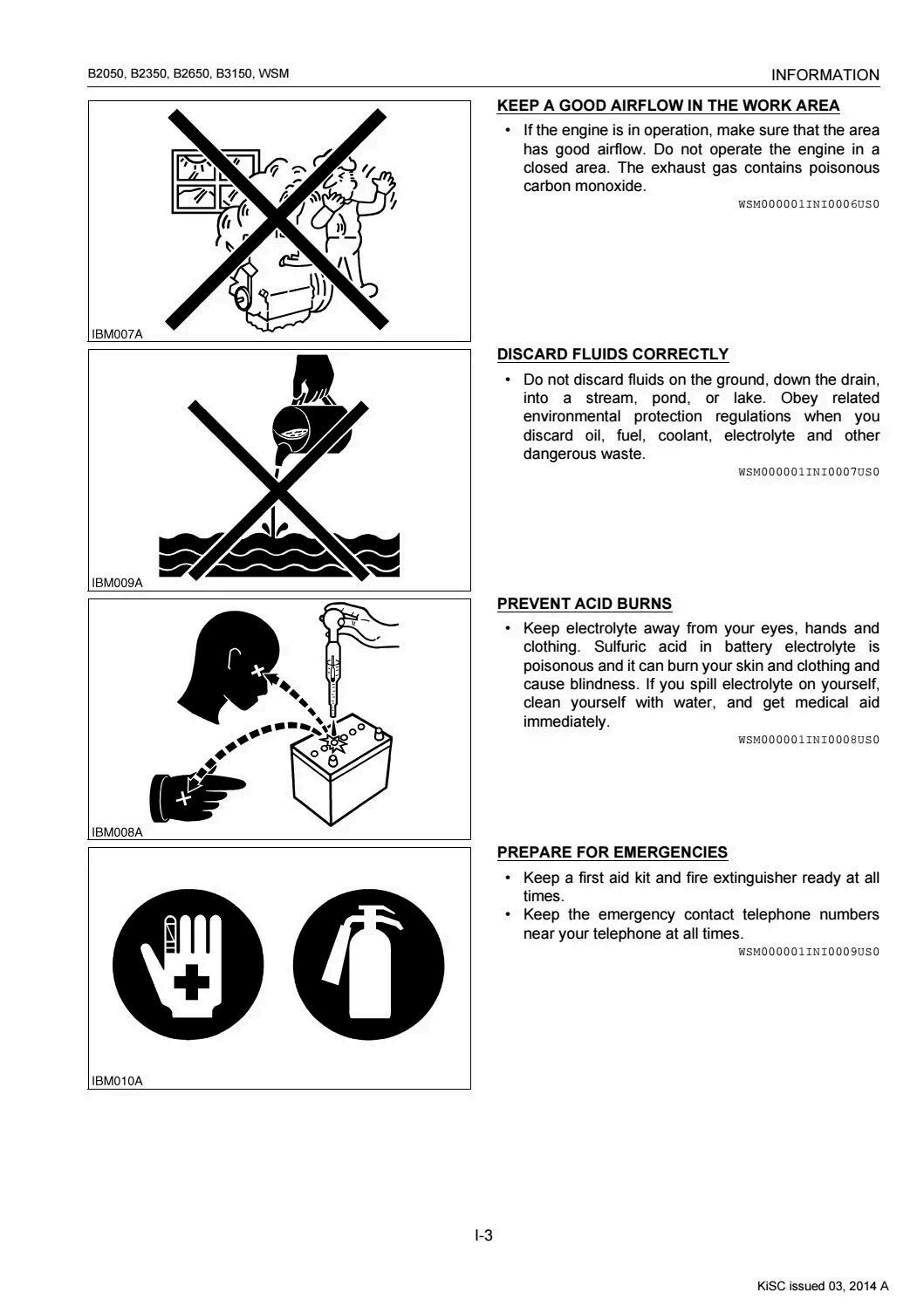 B2050, B2350, B2650, B3150, WSM

INFORMATION

IBM007A

KEEP A GOOD AIRFLOW IN THE WORK AREA

• If the engine is in operation, make sure that the area has good airflow. Do not operate the engine in a closed area. The exhaust gas contains poisonous carbon monoxide.

WSM000001INI0006US0

IBM009A

DISCARD FLUIDS CORRECTLY

• Do not discard fluids on the ground, down the drain, into a stream, pond, or lake. Obey related environmental protection regulations when you discard oil, fuel, coolant, electrolyte and other dangerous waste.

WSM000001INI0007US0

IBM008A

PREVENT ACID BURNS

• Keep electrolyte away from your eyes, hands and clothing. Sulfuric acid in battery electrolyte is poisonous and it can burn your skin and clothing and cause blindness. If you spill electrolyte on yourself, clean yourself with water, and get medical aid immediately.

WSM000001INI0008US0

IBM010A

PREPARE FOR EMERGENCIES

• Keep a first aid kit and fire extinguisher ready at all times.
• Keep the emergency contact telephone numbers near your telephone at all times.

WSM000001INI0009US0

I-3

KiSC issued 03, 2014 A