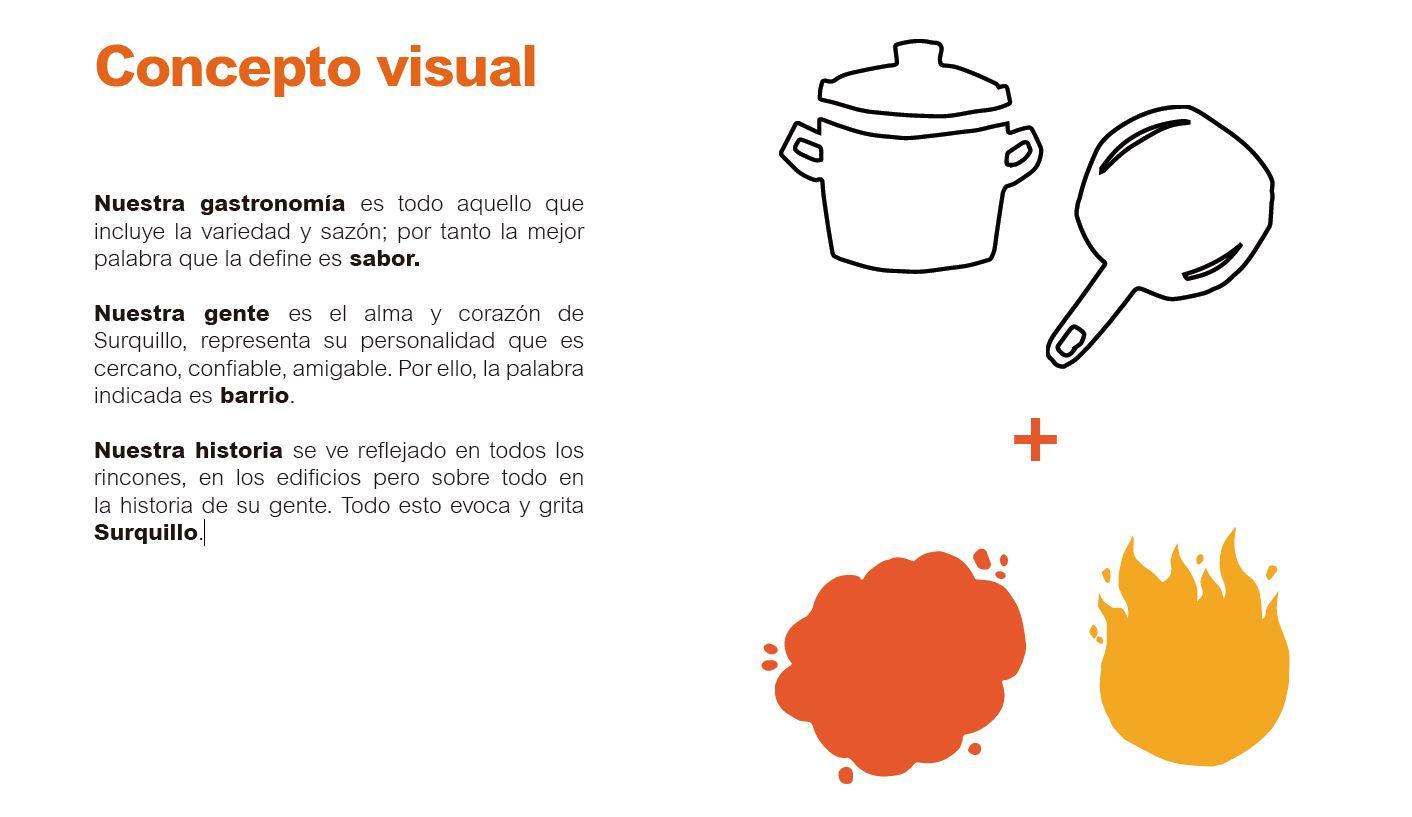 Concepto visual

Nuestra gastronomía es todo aquello que incluye la variedad y sazón; por tanto la mejor palabra que la define es sabor.

Nuestra gente es el alma y corazón de Surquillo, representa su personalidad que es cercano, confiable, amigable. Por ello, la palabra indicada es barrio.

Nuestra historia se ve reflejado en todos los rincones, en los edificios pero sobre todo en la historia de su gente. Todo esto evoca y grita Surquillo.

+