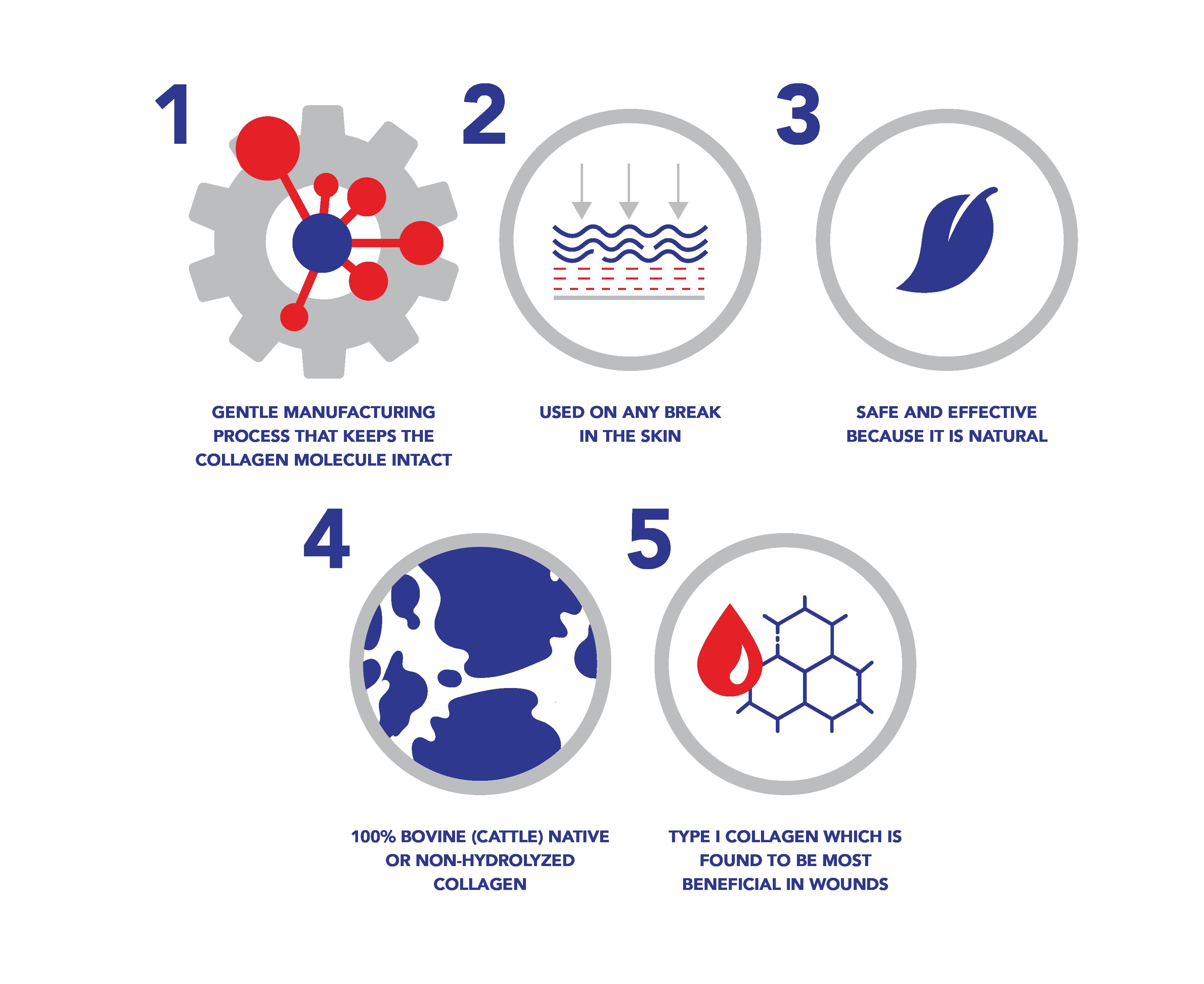 1

GENTLE MANUFACTURING PROCESS THAT KEEPS THE COLLAGEN MOLECULE INTACT

2

USED ON ANY BREAK IN THE SKIN

3

SAFE AND EFFECTIVE BECAUSE IT IS NATURAL

4

100% BOVINE (CATTLE) NATIVE OR NON-HYDROLYZED COLLAGEN

5

TYPE I COLLAGEN WHICH IS FOUND TO BE MOST BENEFICIAL IN WOUNDS