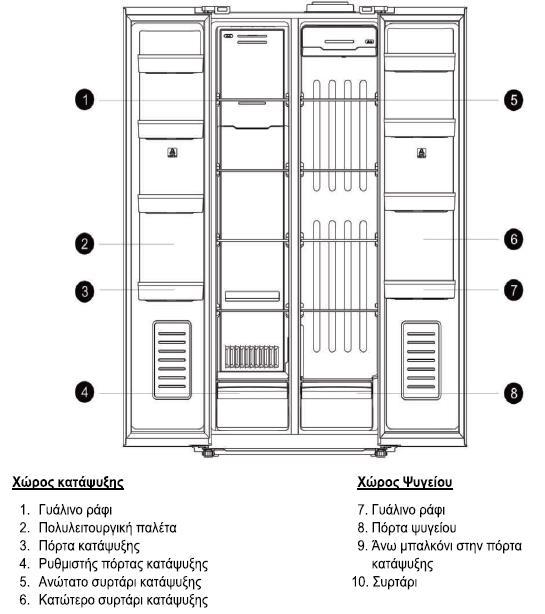 1
2
3
4
5
6
7
8

Χώρος κατάψυξης

1. Γυάλινο ράφι
2. Πολυλειτουργική παλέτα
3. Πόρτα κατάψυξης
4. Ρυθμιστής πόρτας κατάψυξης
5. Ανώτατο συρτάρι κατάψυξης
6. Κατώτερο συρτάρι κατάψυξης

Χώρος Ψυγείου

7. Γυάλινο ράφι
8. Πόρτα ψυγείου
9. Άνω μπαλκόνι στην πόρτα κατάψυξης
10. Συρτάρι