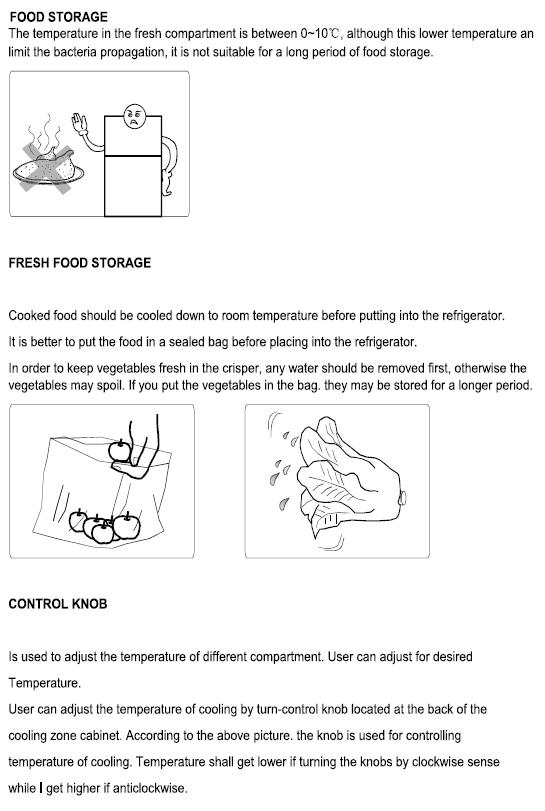 FOOD STORAGE
The temperature in the fresh compartment is between 0~10℃, although this lower temperature an limit the bacteria propagation, it is not suitable for a long period of food storage.

FRESH FOOD STORAGE

Cooked food should be cooled down to room temperature before putting into the refrigerator.

It is better to put the food in a sealed bag before placing into the refrigerator.

In order to keep vegetables fresh in the crisper, any water should be removed first, otherwise the vegetables may spoil. If you put the vegetables in the bag. they may be stored for a longer period.

CONTROL KNOB

Is used to adjust the temperature of different compartment. User can adjust for desired Temperature.

User can adjust the temperature of cooling by turn-control knob located at the back of the cooling zone cabinet. According to the above picture. the knob is used for controlling temperature of cooling. Temperature shall get lower if turning the knobs by clockwise sense while I get higher if anticlockwise.