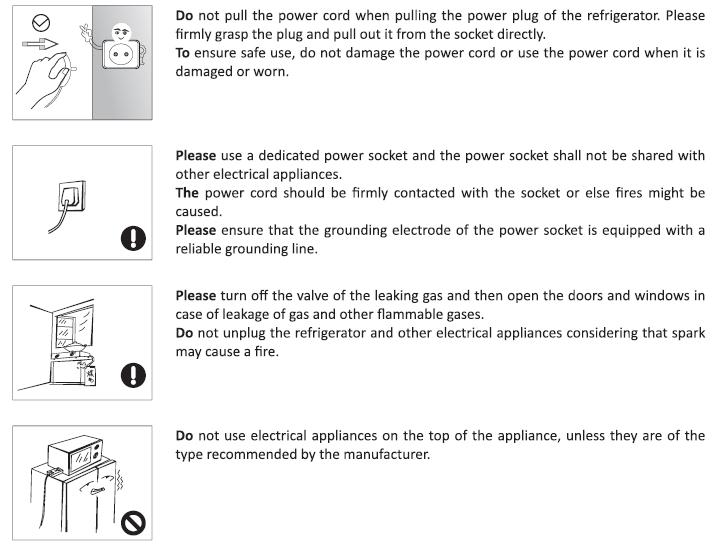 Do not pull the power cord when pulling the power plug of the refrigerator. Please firmly grasp the plug and pull out it from the socket directly.
To ensure safe use, do not damage the power cord or use the power cord when it is damaged or worn.

Please use a dedicated power socket and the power socket shall not be shared with other electrical appliances.
The power cord should be firmly contacted with the socket or else fires might be caused.
Please ensure that the grounding electrode of the power socket is equipped with a reliable grounding line.

Please turn off the valve of the leaking gas and then open the doors and windows in case of leakage of gas and other flammable gases.
Do not unplug the refrigerator and other electrical appliances considering that spark may cause a fire.

Do not use electrical appliances on the top of the appliance, unless they are of the type recommended by the manufacturer.