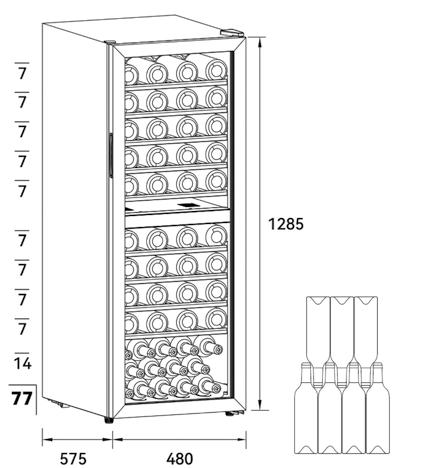 7
7
7
7
7
7
7
7
7
14
77
1285
575
480