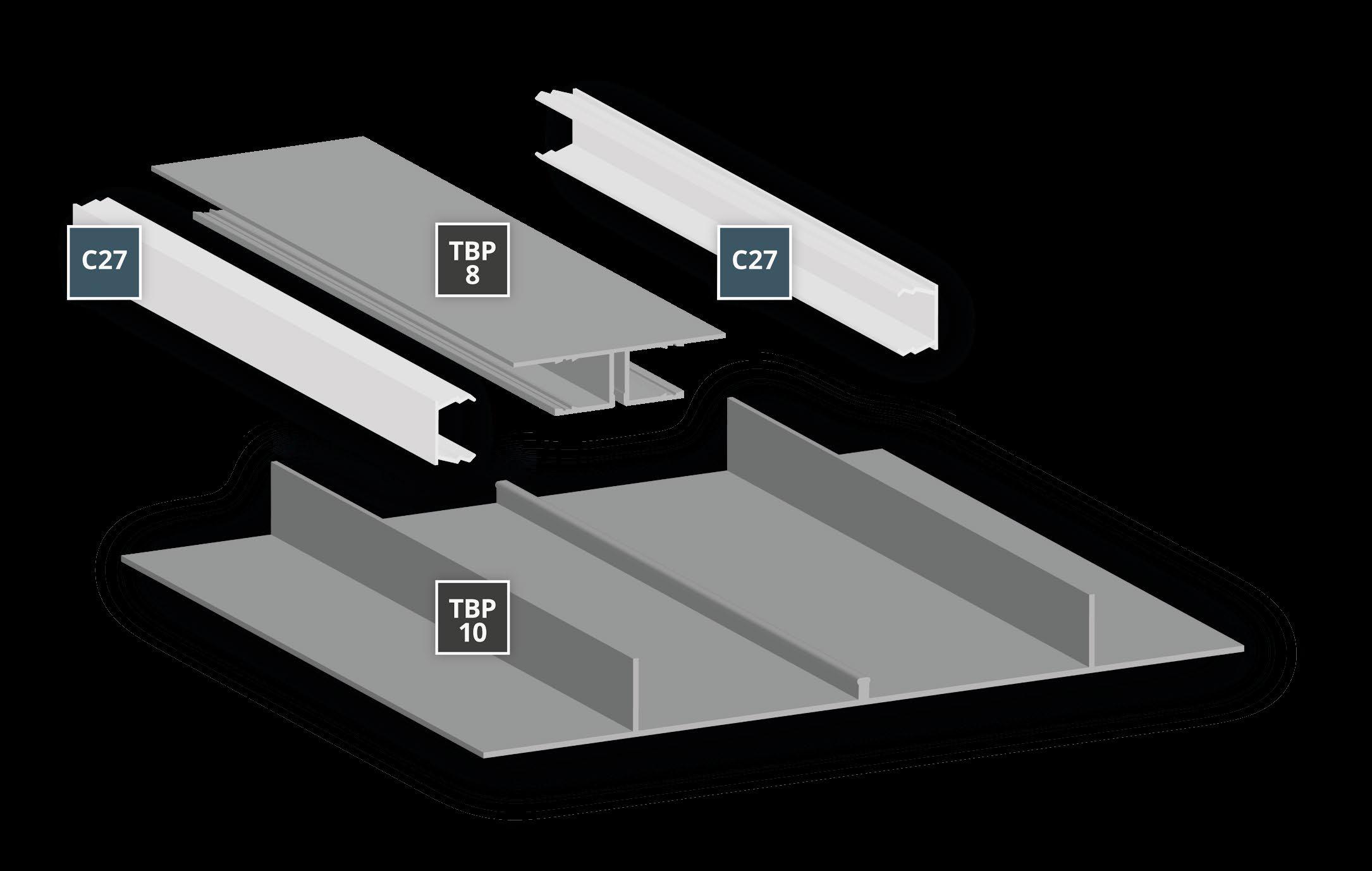 C27

TBP
8

C27

TBP
10