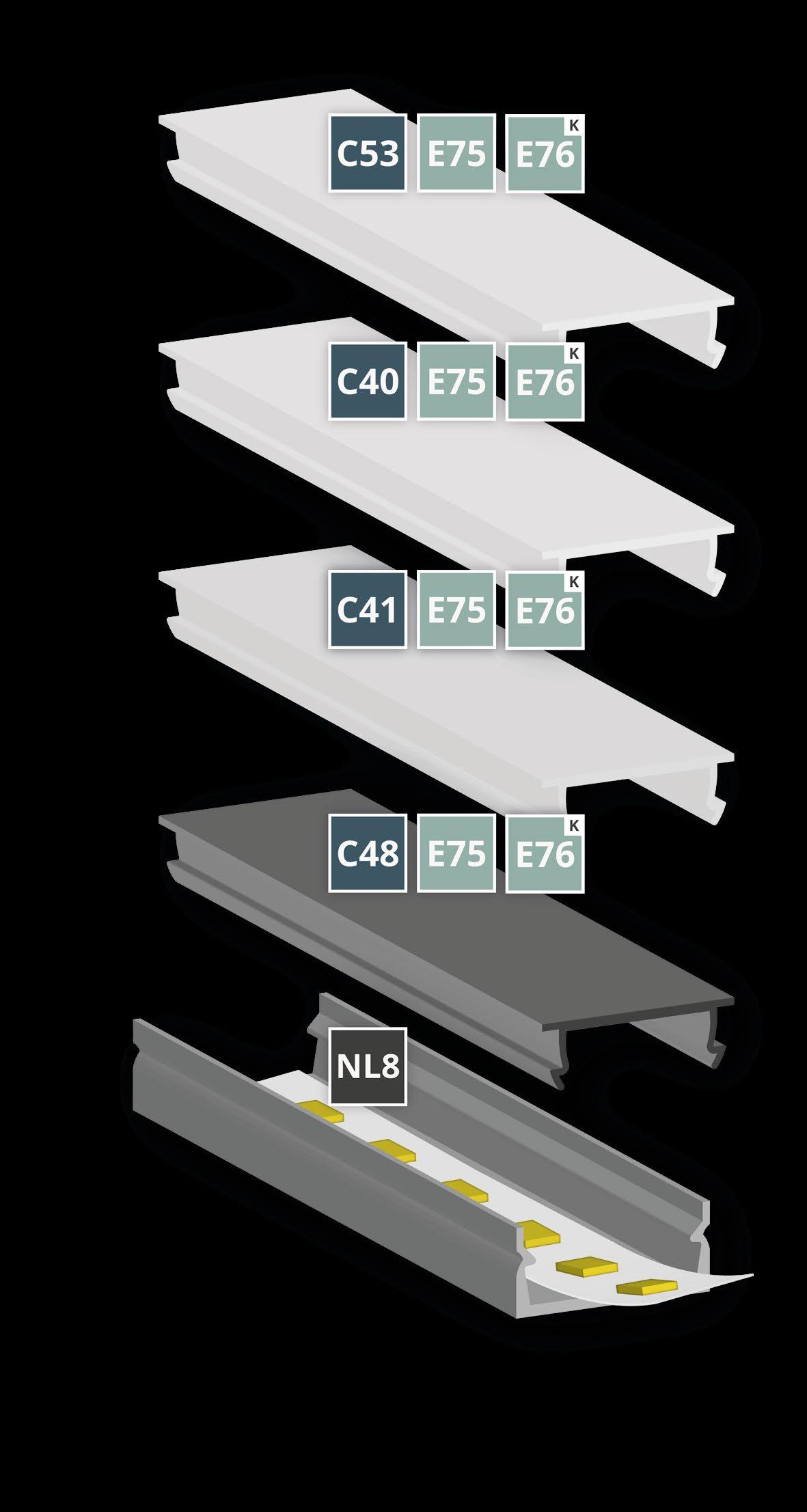 C53 E75 E76 K

C40 E75 E76 K

C41 E75 E76 K

C48 E75 E76 K

NL8