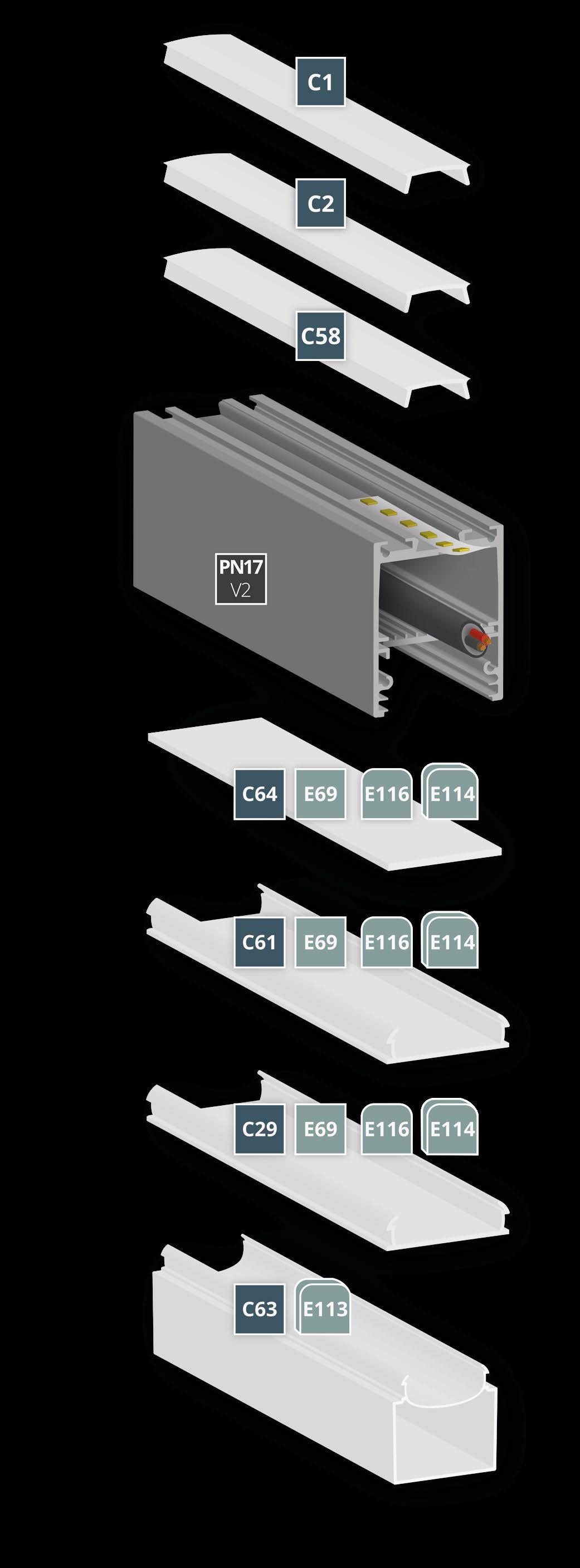 C1

C2

C58

PN17
V2

C64 E69 E116 E114

C61 E69 E116 E114

C29 E69 E116 E114

C63 E113