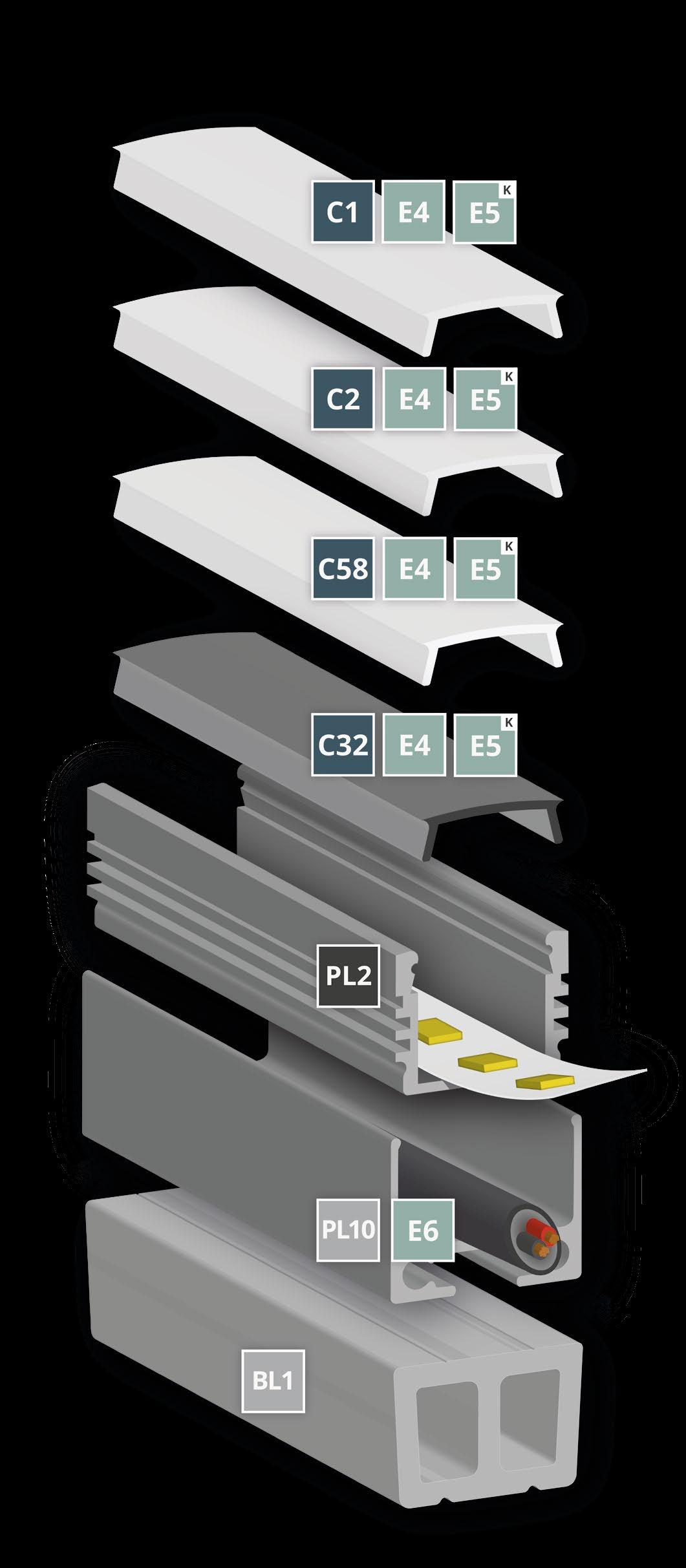 C1 E4 E5 K

C2 E4 E5 K

C58 E4 E5 K

C32 E4 E5 K

PL2

PL10 E6

BL1